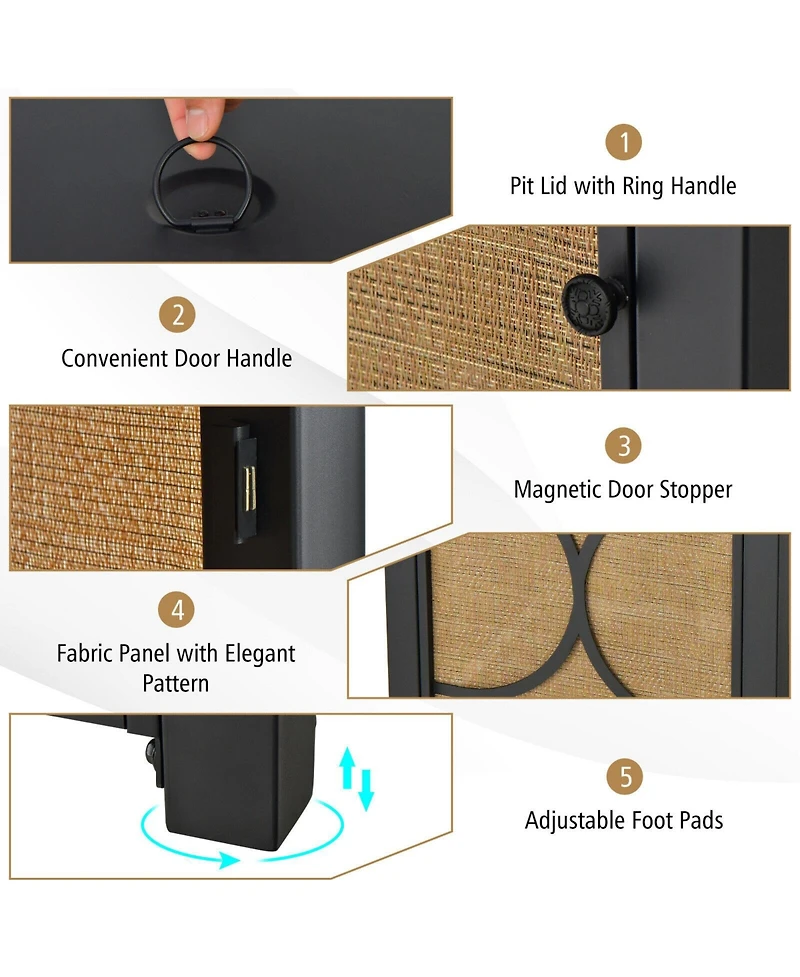 1
Pit Lid with Ring Handle

2
Convenient Door Handle

3
Magnetic Door Stopper

4
Fabric Panel with Elegant Pattern

5
Adjustable Foot Pads