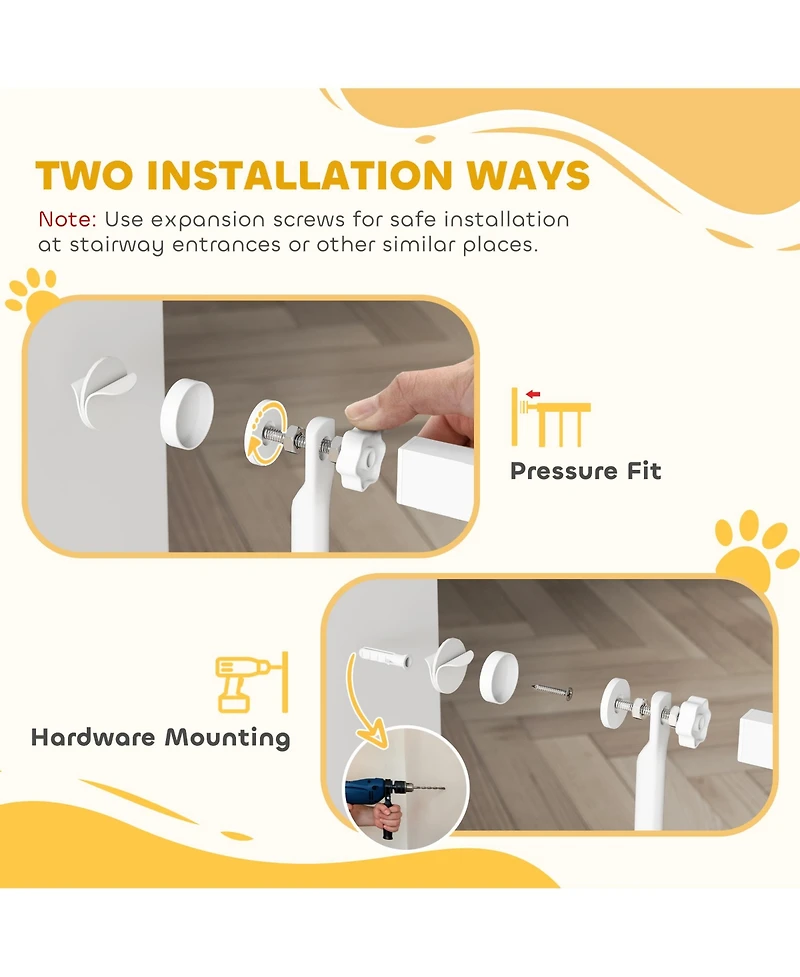 TWO INSTALLATION WAYS

Note: Use expansion screws for safe installation at stairway entrances or other similar places.

Pressure Fit

Hardware Mounting