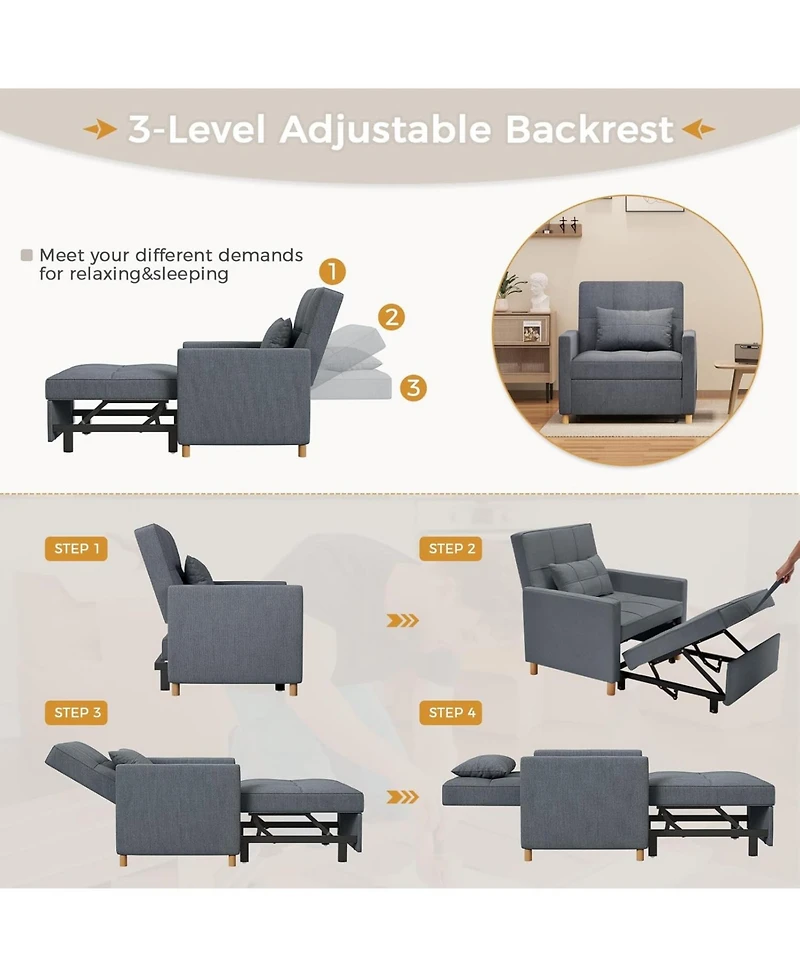 3-Level Adjustable Backrest

Meet your different demands for relaxing&sleeping

1
2
3

STEP 1

STEP 2

STEP 3

STEP 4