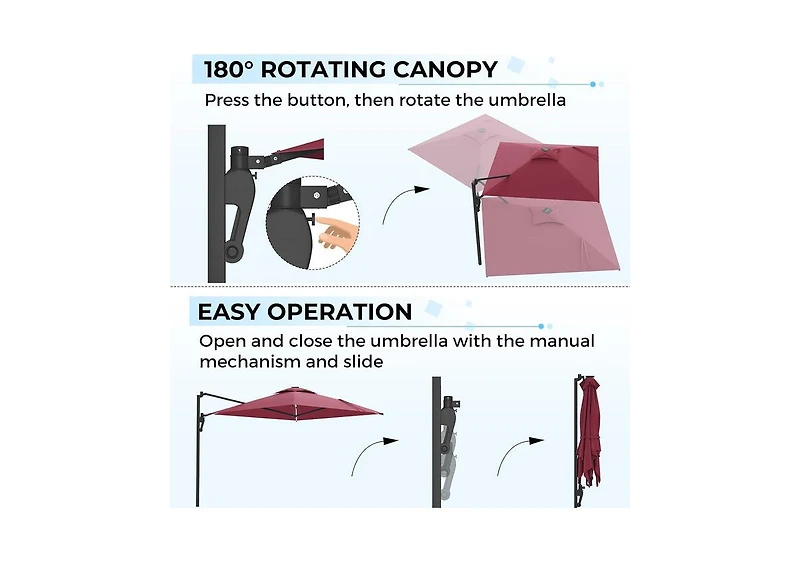 180° ROTATING CANOPY

Press the button, then rotate the umbrella

EASY OPERATION

Open and close the umbrella with the manual mechanism and slide