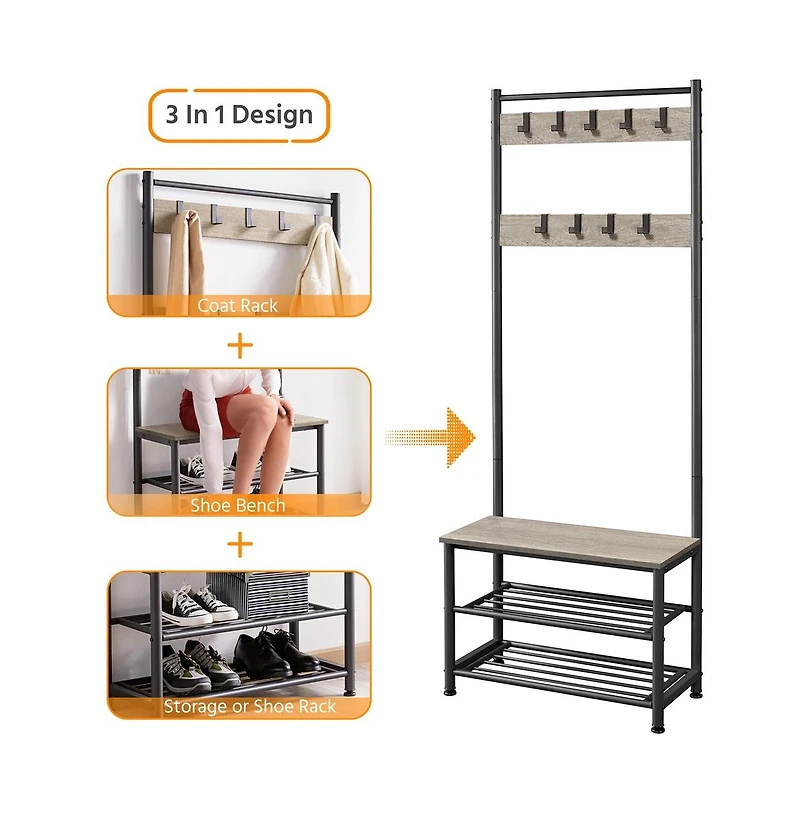 3 In 1 Design

Coat Rack

+

Shoe Bench

+

Storage or Shoe Rack