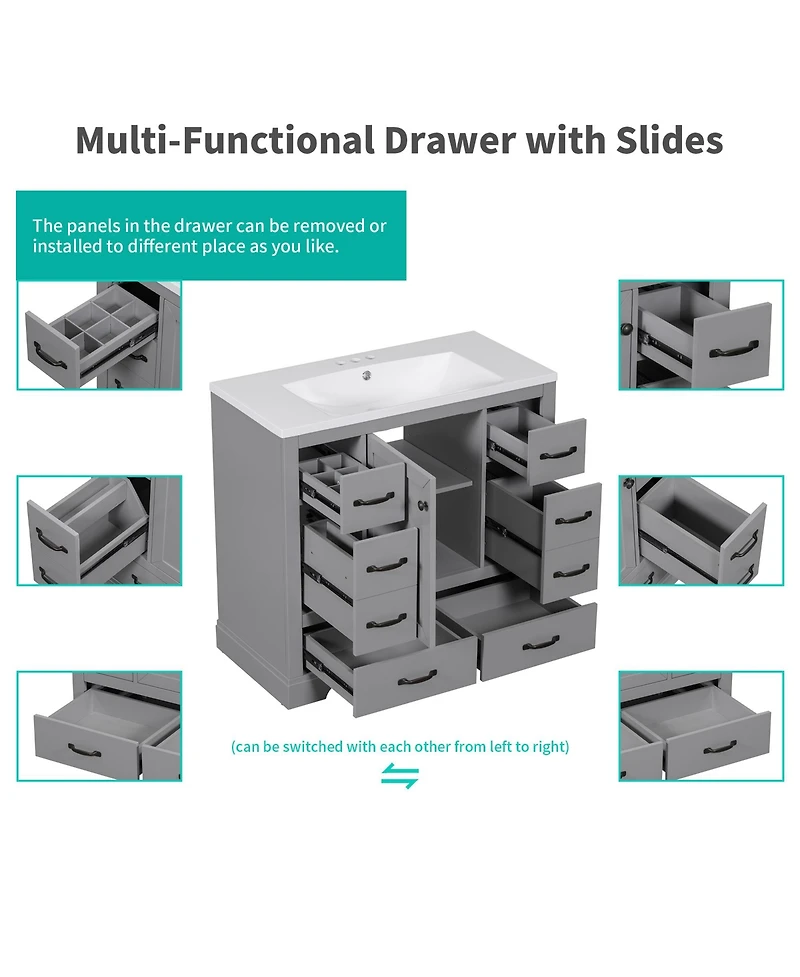 Multi-Functional Drawer with Slides

The panels in the drawer can be removed or installed to different place as you like.

(can be switched with each other from left to right)