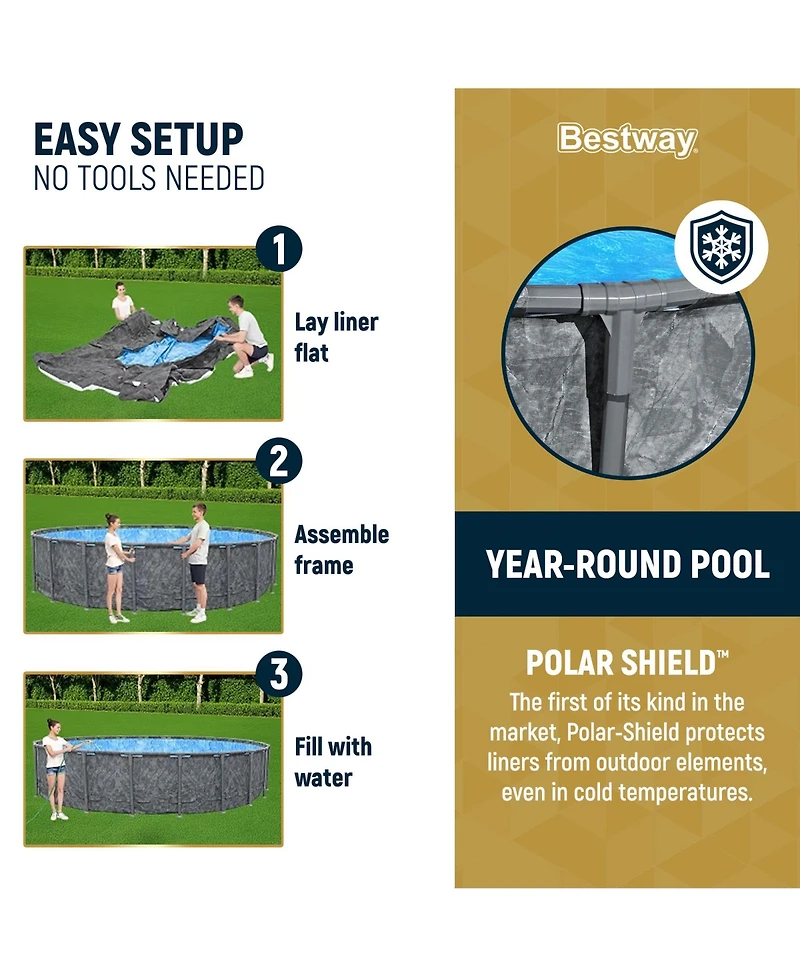 EASY SETUP
NO TOOLS NEEDED

1
Lay liner flat

2
Assemble frame

3
Fill with water

Bestway

YEAR-ROUND POOL

POLAR SHIELD™
The first of its kind in the market, Polar-Shield protects liners from outdoor elements, even in cold temperatures.