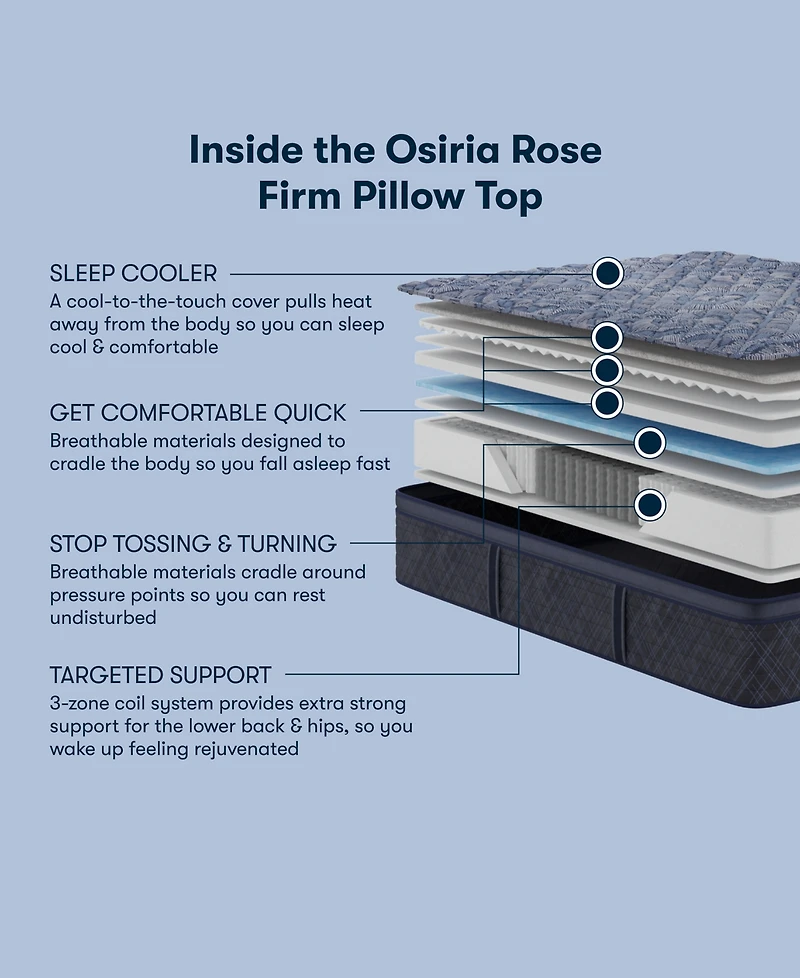 Inside the Osiria Rose
Firm Pillow Top

SLEEP COOLER
A cool-to-the-touch cover pulls heat away from the body so you can sleep cool & comfortable

GET COMFORTABLE QUICK
Breathable materials designed to cradle the body so you fall asleep fast

STOP TOSSING & TURNING
Breathable materials cradle around pressure points so you can rest undisturbed

TARGETED SUPPORT
3-zone coil system provides extra strong support for the lower back & hips, so you wake up feeling rejuvenated