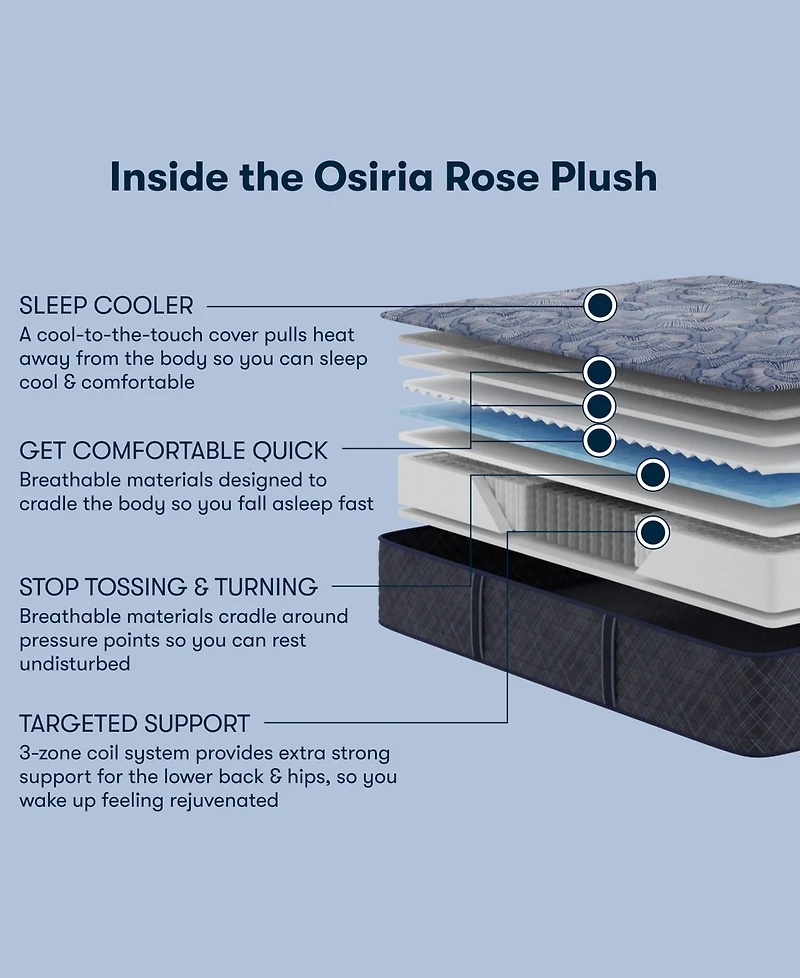 Inside the Osiria Rose Plush

SLEEP COOLER
A cool-to-the-touch cover pulls heat away from the body so you can sleep cool & comfortable

GET COMFORTABLE QUICK
Breathable materials designed to cradle the body so you fall asleep fast

STOP TOSSING & TURNING
Breathable materials cradle around pressure points so you can rest undisturbed

TARGETED SUPPORT
3-zone coil system provides extra strong support for the lower back & hips, so you wake up feeling rejuvenated