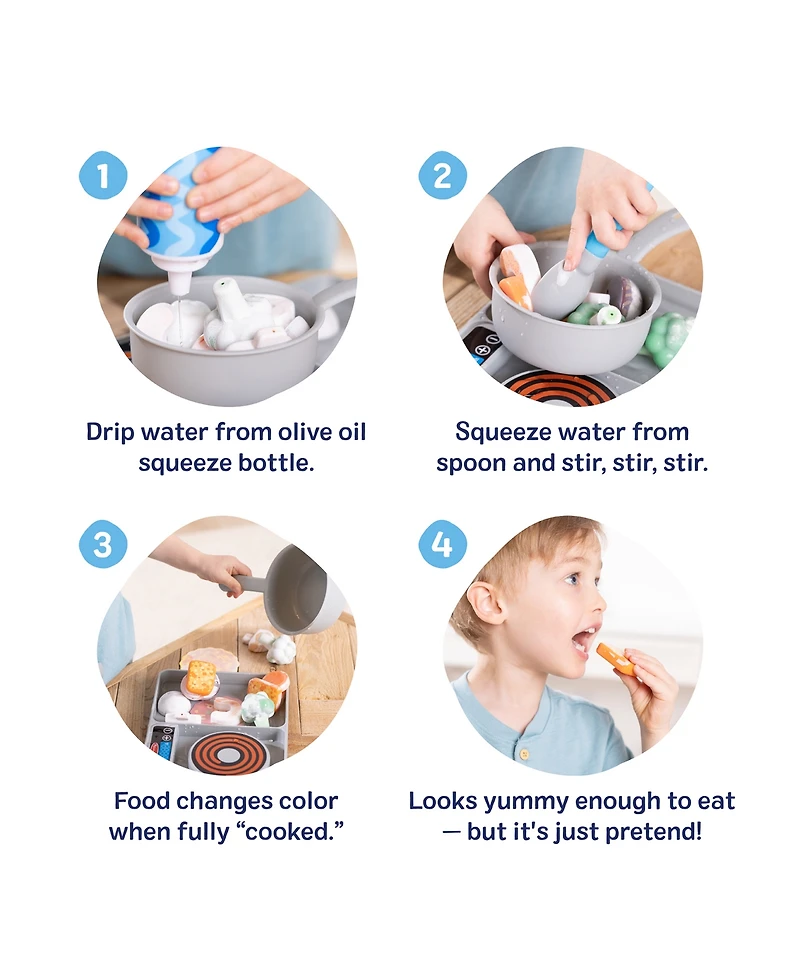 1

Drip water from olive oil squeeze bottle.

2

Squeeze water from spoon and stir, stir, stir.

3

Food changes color when fully “cooked.”

4

Looks yummy enough to eat — but it's just pretend!