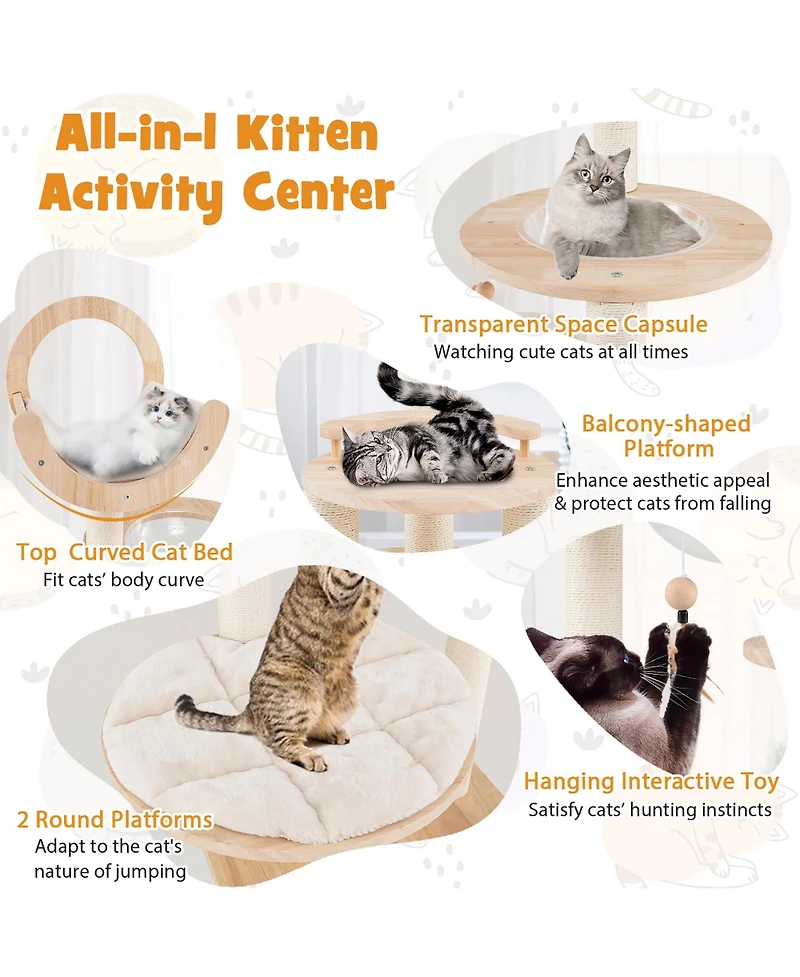 All-in-1 Kitten Activity Center

Transparent Space Capsule
Watching cute cats at all times

Balcony-shaped Platform
Enhance aesthetic appeal & protect cats from falling

Top Curved Cat Bed
Fit cats' body curve

Hanging Interactive Toy
Satisfy cats' hunting instincts

2 Round Platforms
Adapt to the cat's nature of jumping