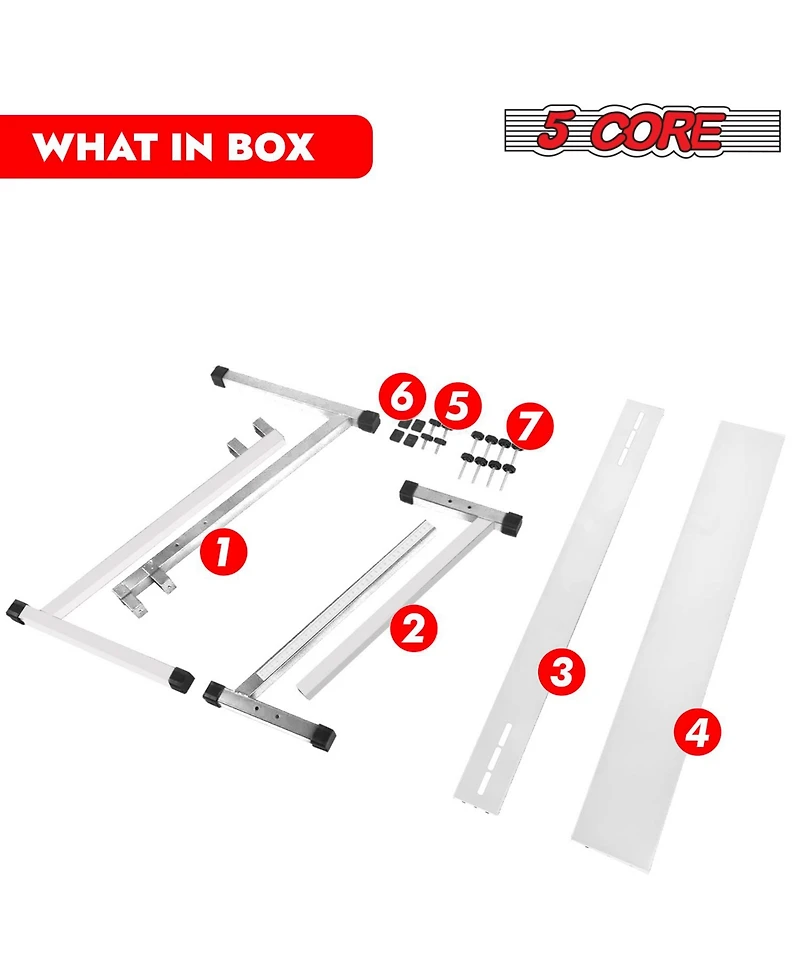 WHAT IN BOX

5 CORE

6
5
7
1
2
3
4