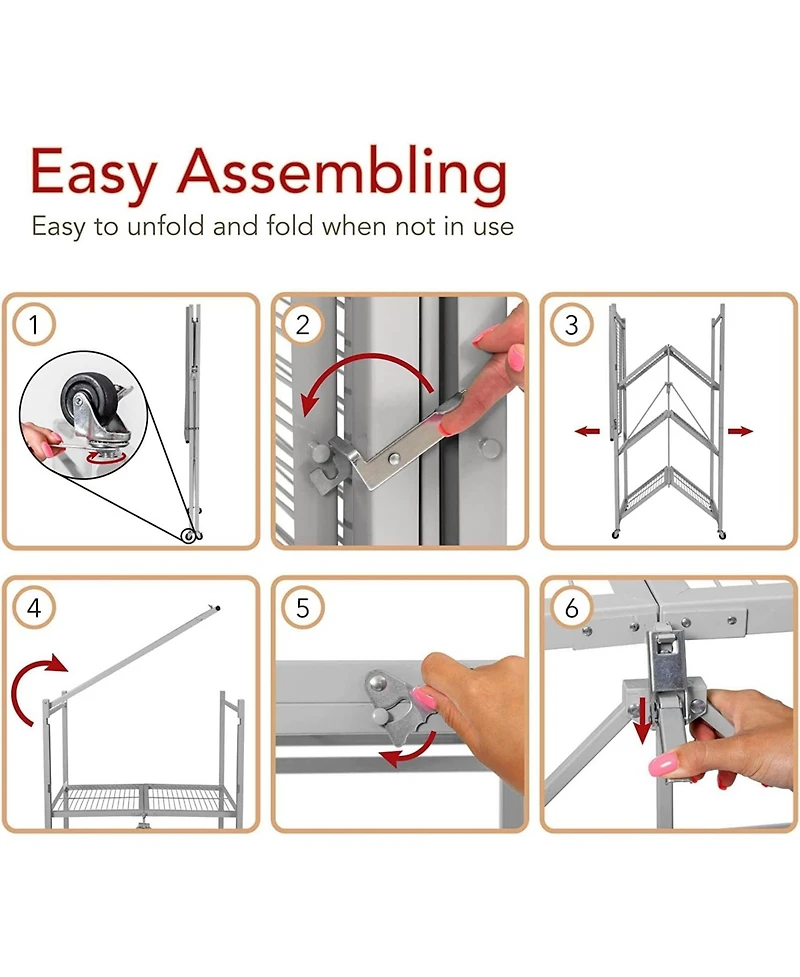 Easy Assembling
Easy to unfold and fold when not in use

1

2

3

4

5

6