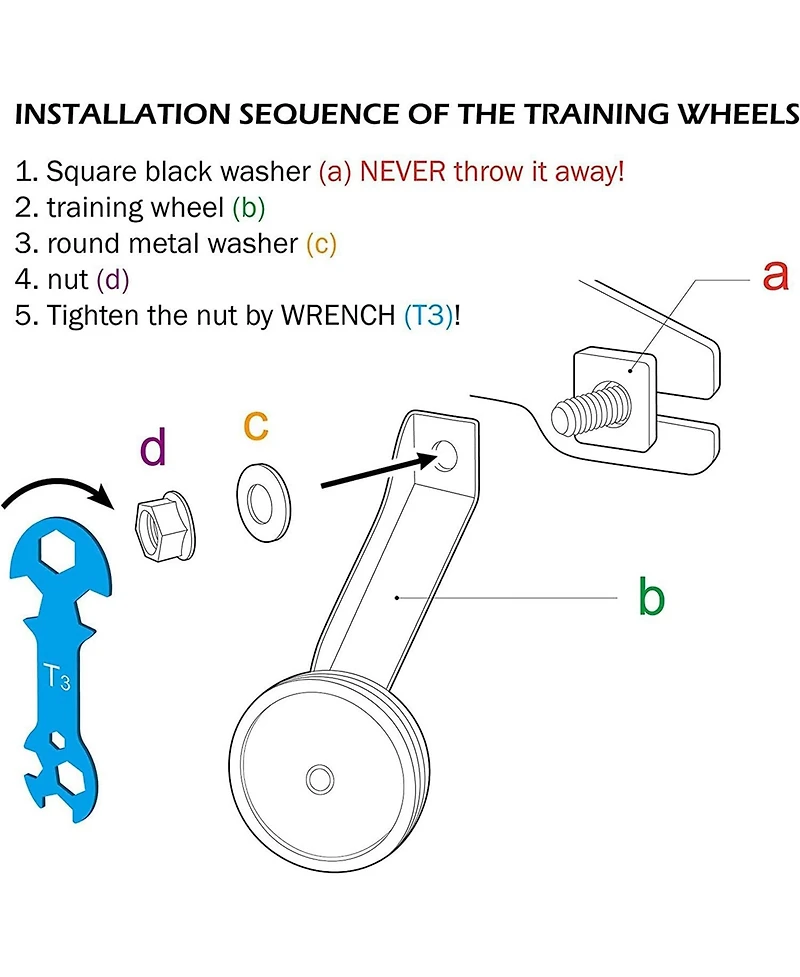 INSTALLATION SEQUENCE OF THE TRAINING WHEELS

1. Square black washer (a) NEVER throw it away!
2. training wheel (b)
3. round metal washer (c)
4. nut (d)
5. Tighten the nut by WRENCH (T3)!

a

d

c

b

$T_3$