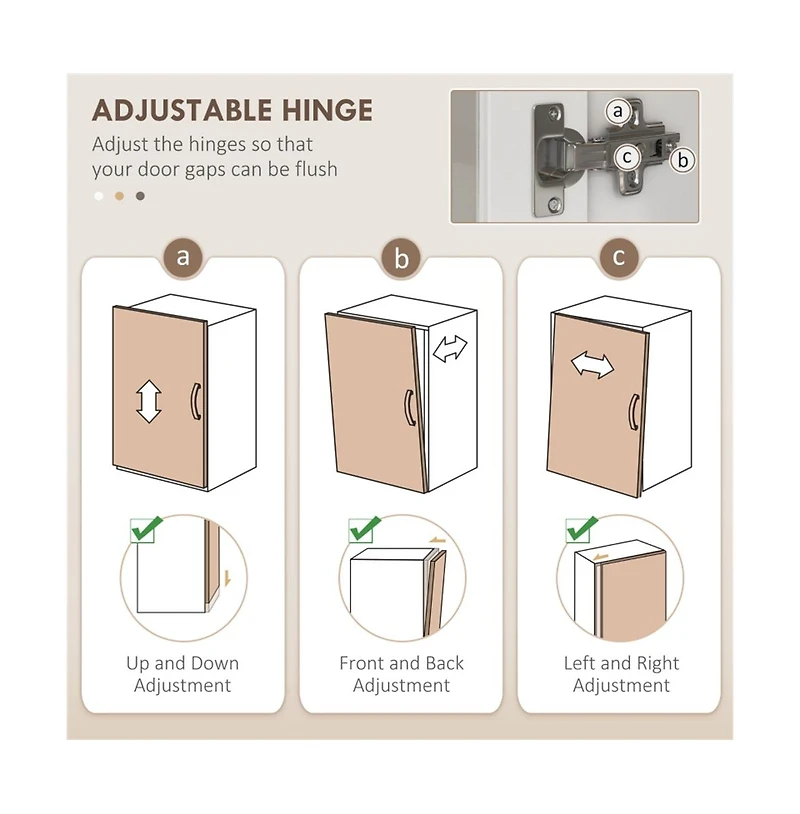 ADJUSTABLE HINGE

Adjust the hinges so that your door gaps can be flush

a

c

b

a

b

c

Up and Down Adjustment

Front and Back Adjustment

Left and Right Adjustment