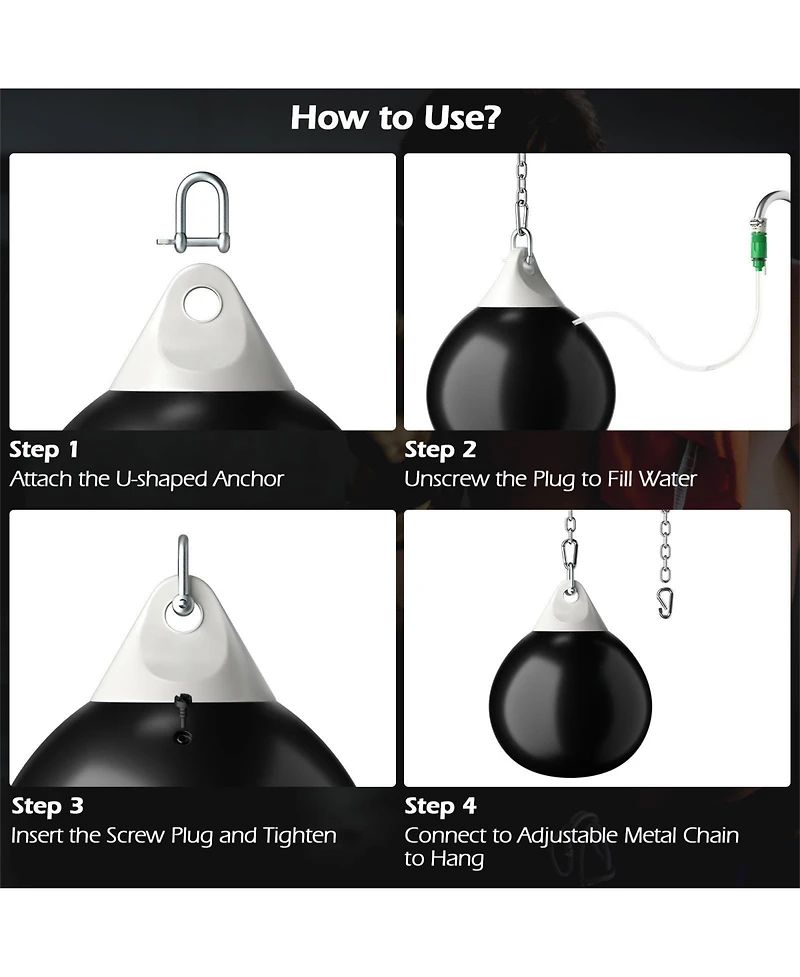 How to Use?

Step 1
Attach the U-shaped Anchor

Step 2
Unscrew the Plug to Fill Water

Step 3
Insert the Screw Plug and Tighten

Step 4
Connect to Adjustable Metal Chain to Hang