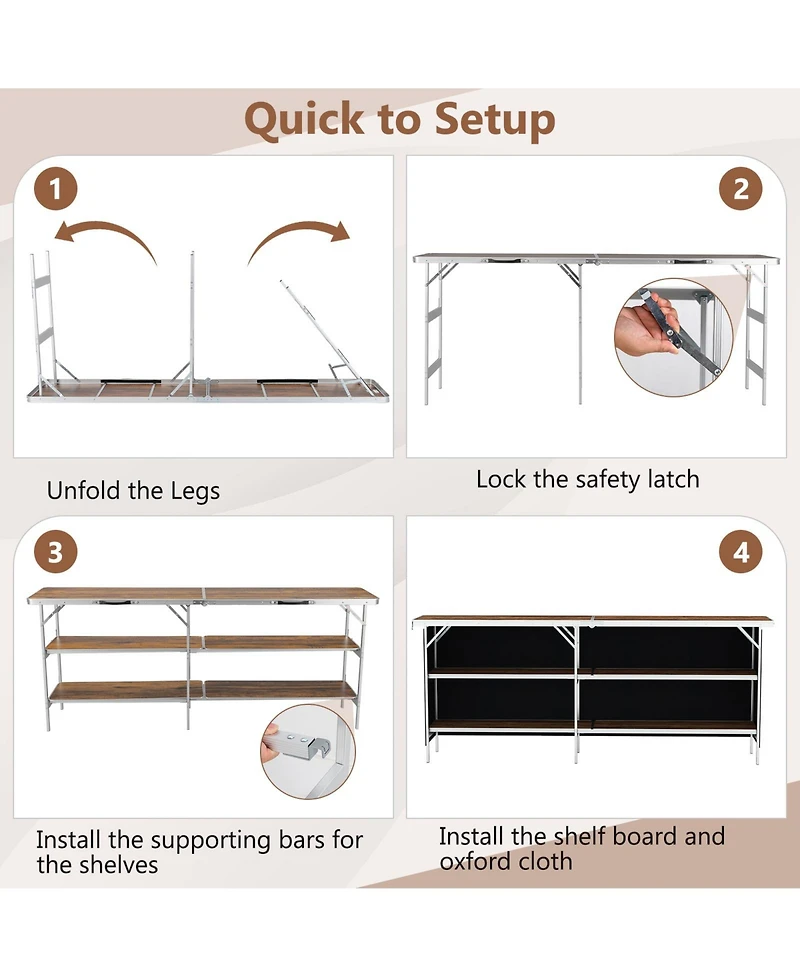 Quick to Setup

1

Unfold the Legs

2

Lock the safety latch

3

Install the supporting bars for the shelves

4

Install the shelf board and oxford cloth