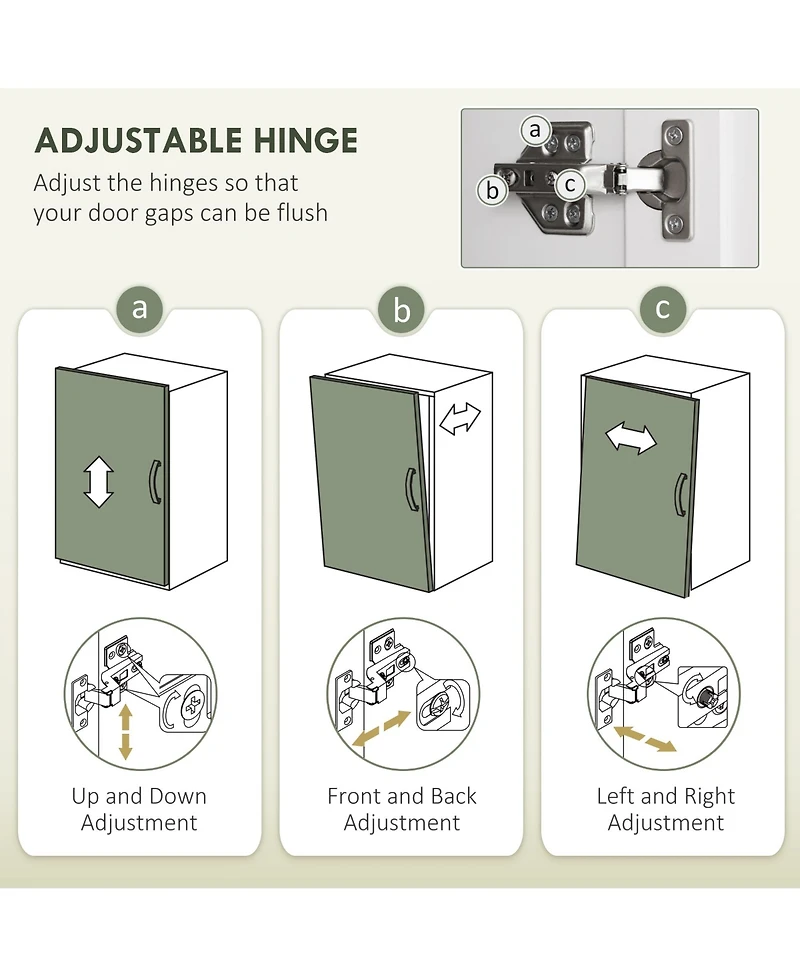 ADJUSTABLE HINGE

Adjust the hinges so that your door gaps can be flush

a

b

c

a

Up and Down Adjustment

b

Front and Back Adjustment

c

Left and Right Adjustment