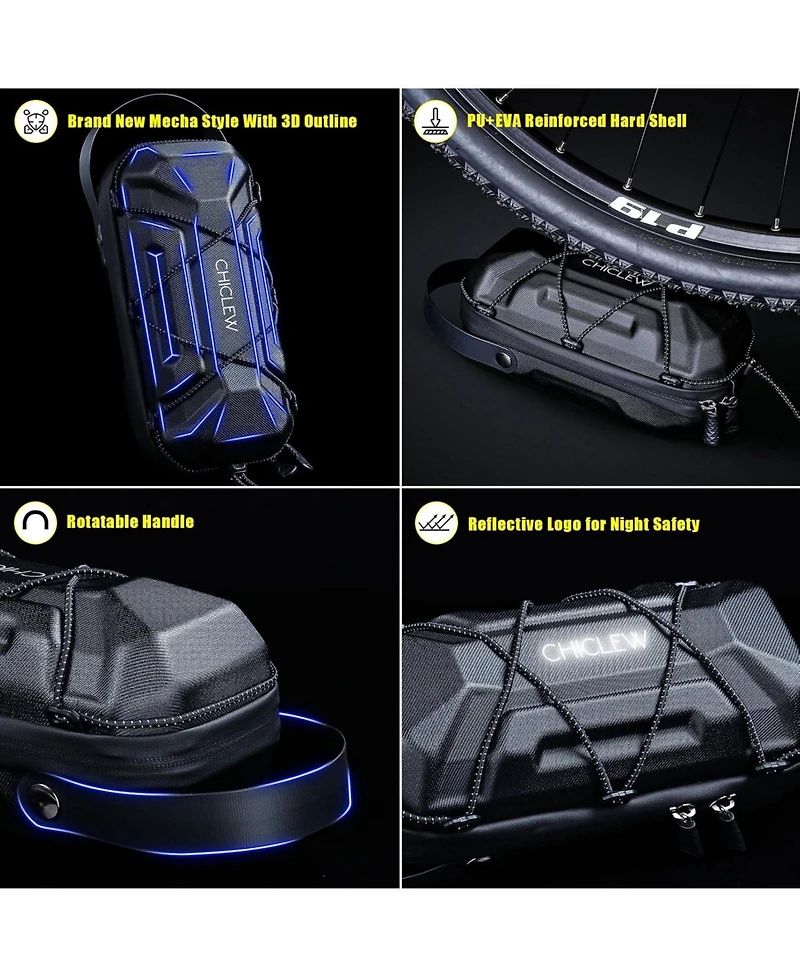 Brand New Mecha Style With 3D Outline

CHICLEW

PU+EVA Reinforced Hard Shell

P19

CHICLEW

Rotatable Handle

Reflective Logo for Night Safety

CHICLEW