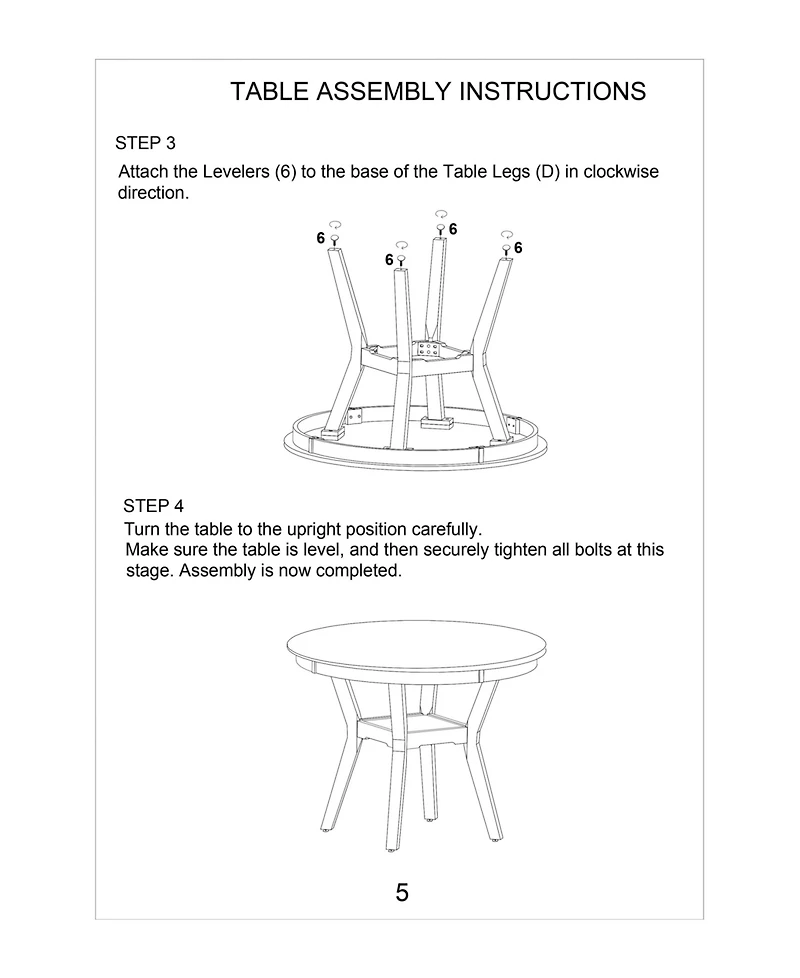 TABLE ASSEMBLY INSTRUCTIONS

STEP 3

Attach the Levelers (6) to the base of the Table Legs (D) in clockwise direction.

6
6
6
6

STEP 4

Turn the table to the upright position carefully.
Make sure the table is level, and then securely tighten all bolts at this stage. Assembly is now completed.

5