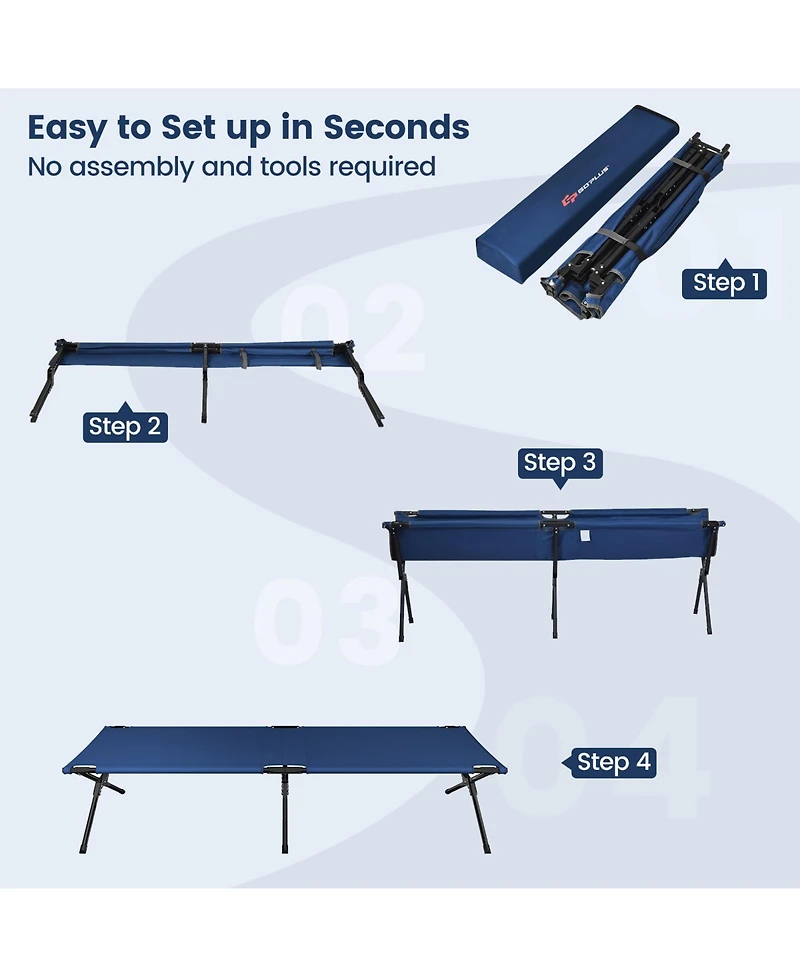 Easy to Set up in Seconds
No assembly and tools required

GOPLUS

Step 1

02

Step 2

Step 3

03

04

Step 4