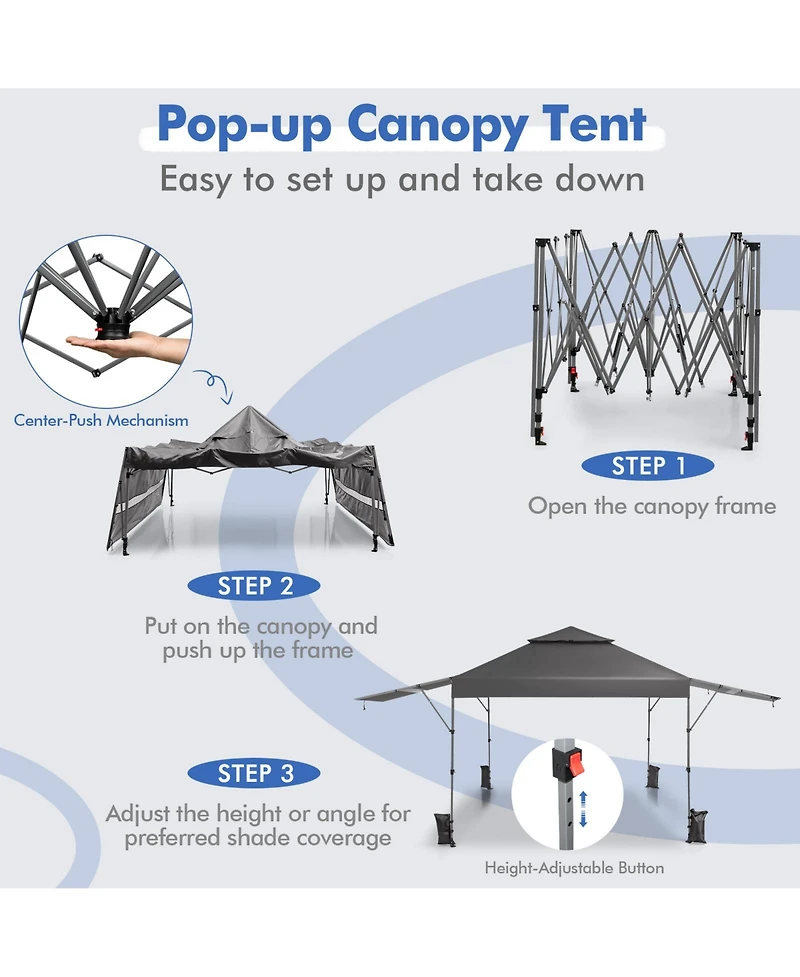 Pop-up Canopy Tent

Easy to set up and take down

Center-Push Mechanism

STEP 1

Open the canopy frame

STEP 2

Put on the canopy and push up the frame

STEP 3

Adjust the height or angle for preferred shade coverage

Height-Adjustable Button