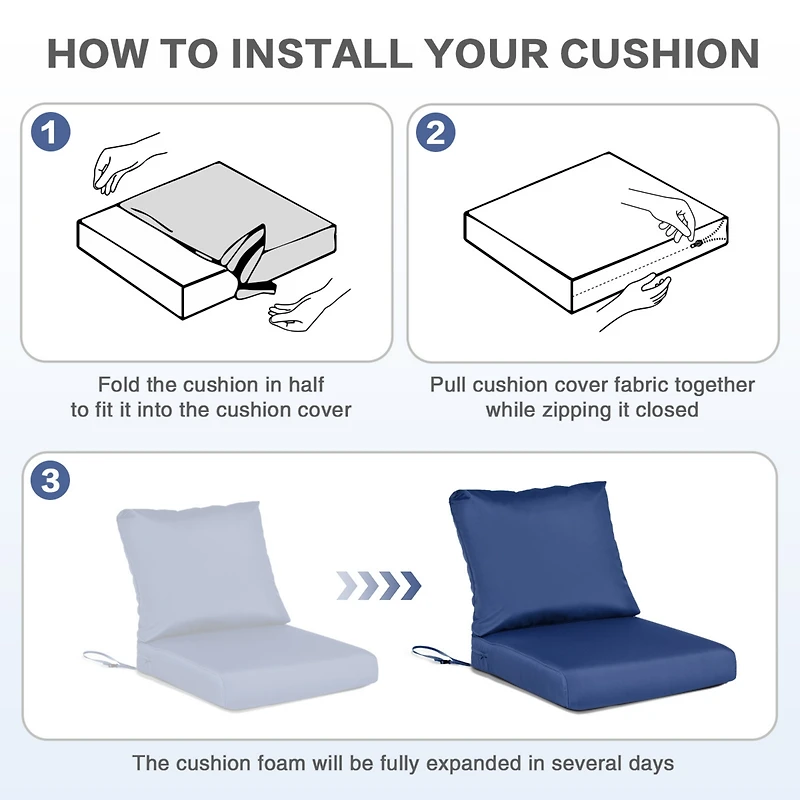 HOW TO INSTALL YOUR CUSHION

1

Fold the cushion in half to fit it into the cushion cover

2

Pull cushion cover fabric together while zipping it closed

3

The cushion foam will be fully expanded in several days