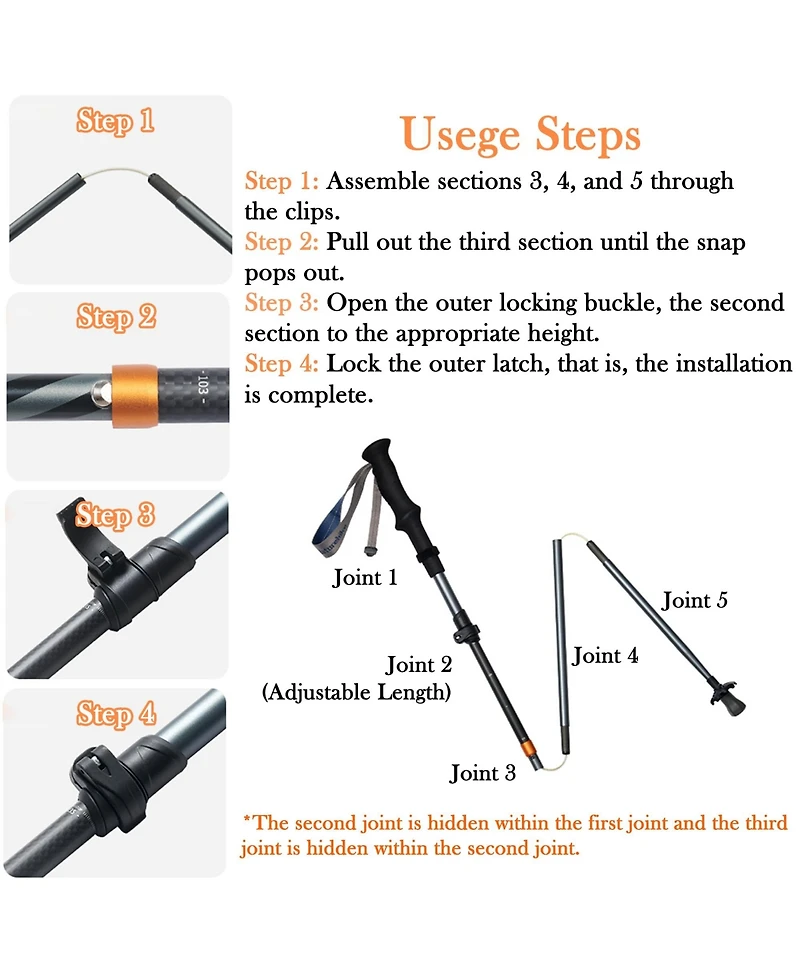 Step 1

Step 2

- 103 -

Step 3

Step 4

Usege Steps

Step 1: Assemble sections 3, 4, and 5 through the clips.
Step 2: Pull out the third section until the snap pops out.
Step 3: Open the outer locking buckle, the second section to the appropriate height.
Step 4: Lock the outer latch, that is, the installation is complete.

Joint 1

Joint 2 (Adjustable Length)

Joint 3

Joint 4

Joint 5

*The second joint is hidden within the first joint and the third joint is hidden within the second joint.