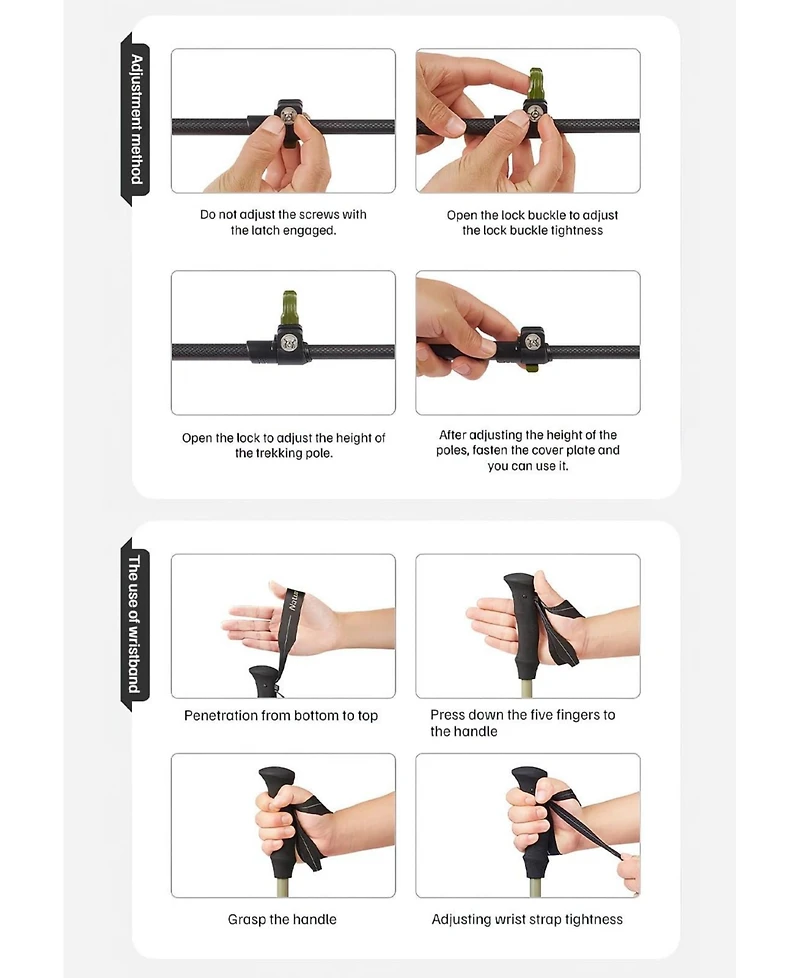 Adjustment method

Do not adjust the screws with the latch engaged.

Open the lock buckle to adjust the lock buckle tightness

Open the lock to adjust the height of the trekking pole.

After adjusting the height of the poles, fasten the cover plate and you can use it.

The use of wristband

Penetration from bottom to top

Press down the five fingers to the handle

Grasp the handle

Adjusting wrist strap tightness