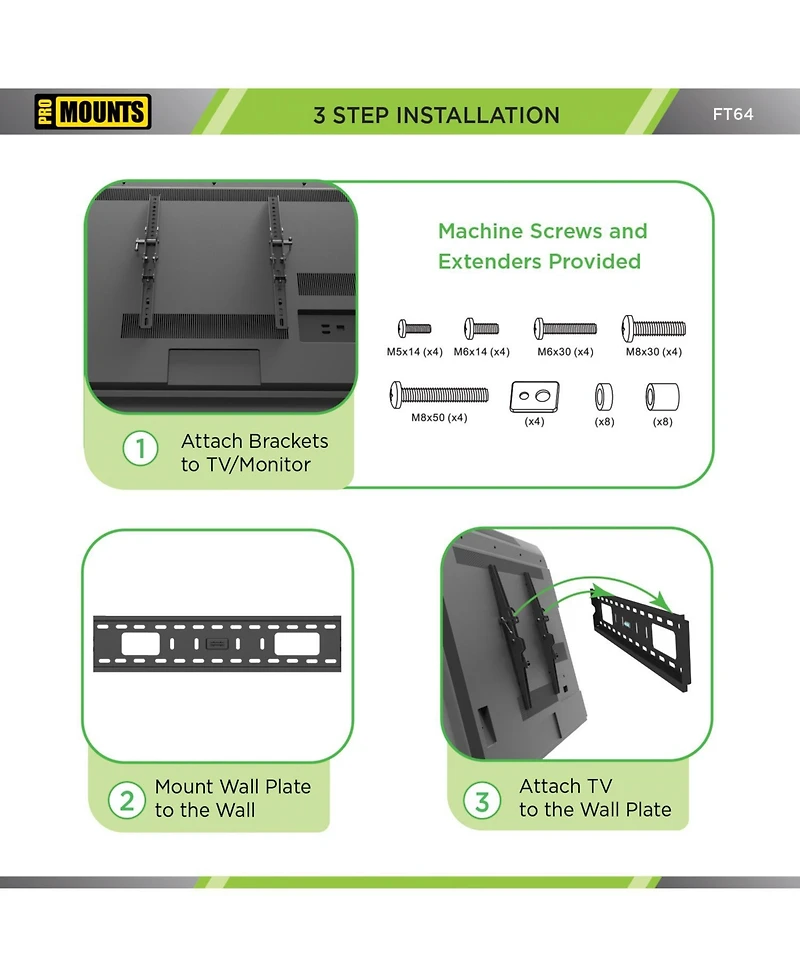 PRO MOUNTS

3 STEP INSTALLATION

FT64

Machine Screws and Extenders Provided

M5x14 (x4)
M6x14 (x4)
M6x30 (x4)
M8x30 (x4)
M8x50 (x4)
(x4)
(x8)
(x8)

1 Attach Brackets to TV/Monitor

2 Mount Wall Plate to the Wall

3 Attach TV to the Wall Plate