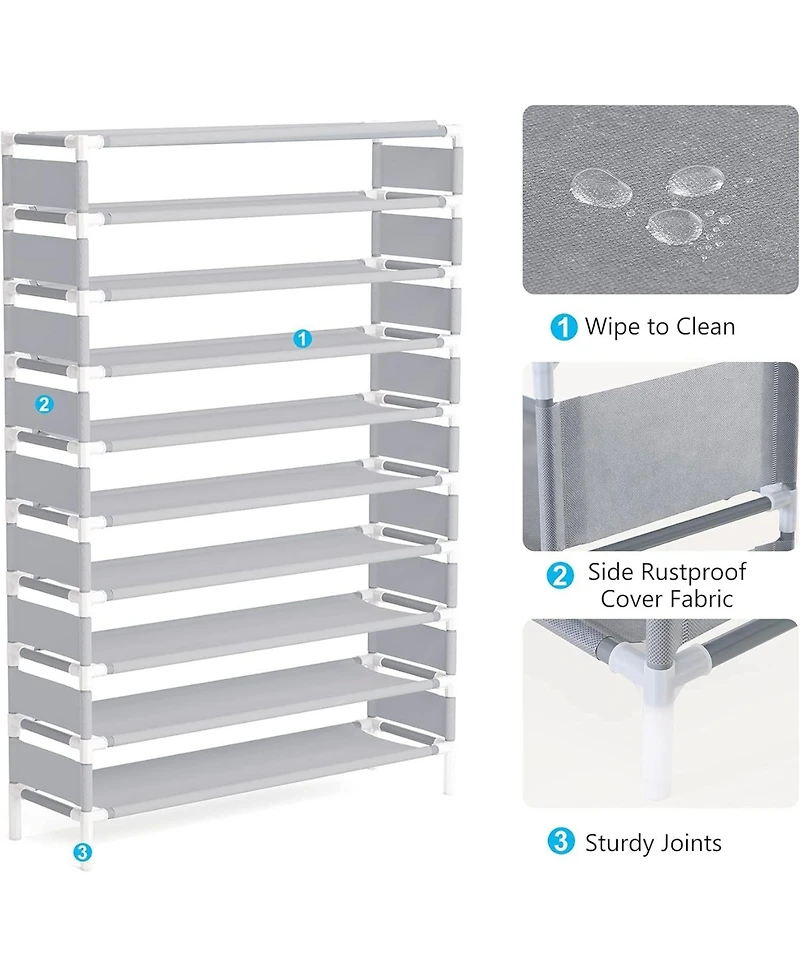 1

2

3

1 Wipe to Clean

2 Side Rustproof Cover Fabric

3 Sturdy Joints