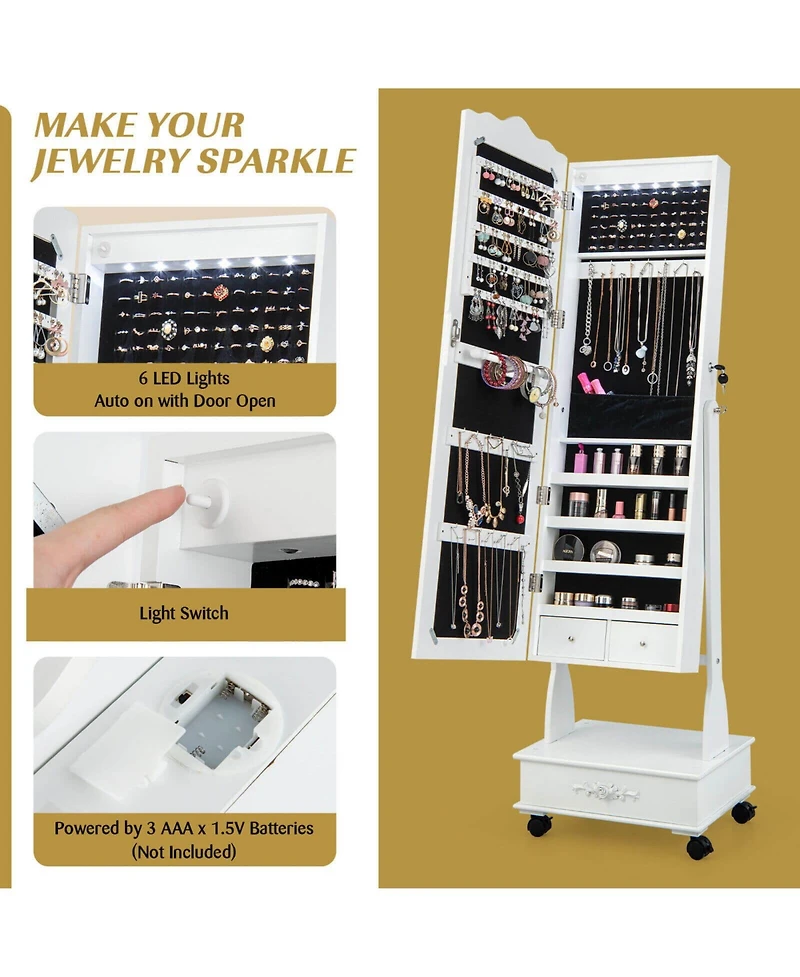 MAKE YOUR JEWELRY SPARKLE

6 LED Lights
Auto on with Door Open

Light Switch

Powered by 3 AAA x 1.5V Batteries
(Not Included)