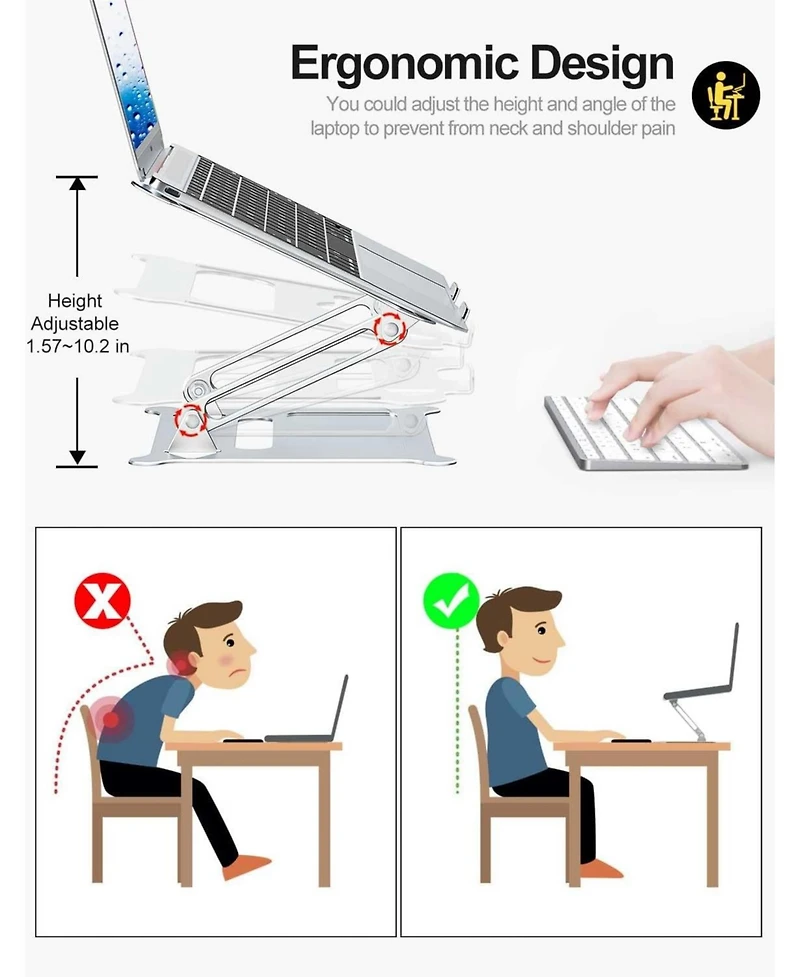 Ergonomic Design
You could adjust the height and angle of the laptop to prevent from neck and shoulder pain

Height
Adjustable
1.57~10.2 in