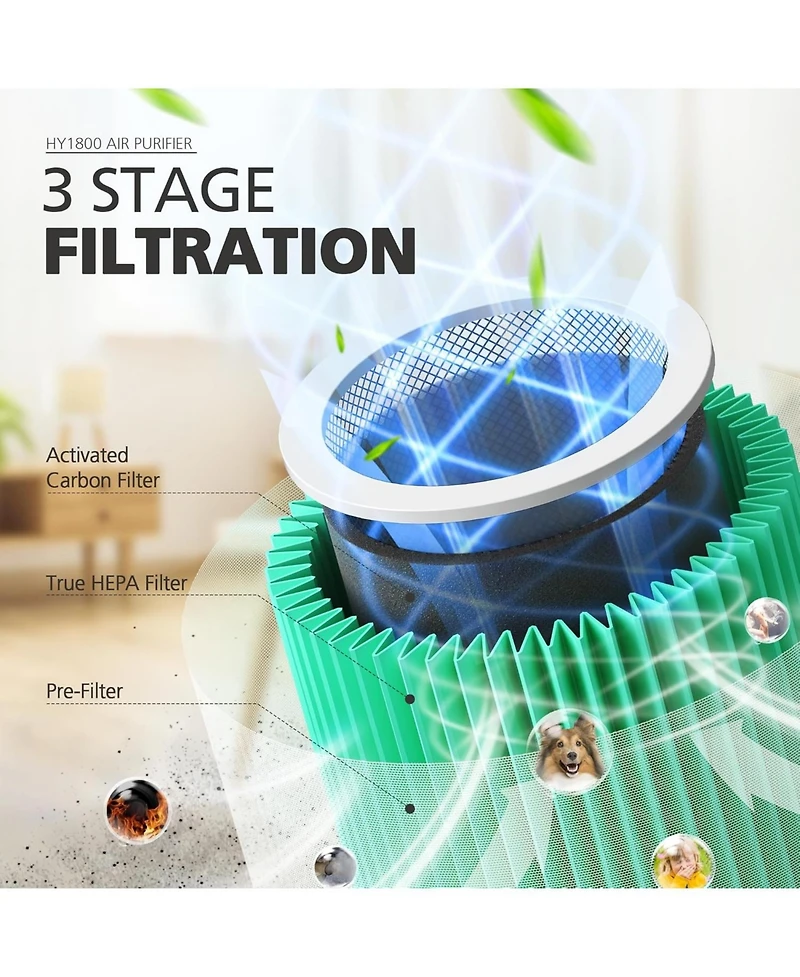 HY1800 AIR PURIFIER

3 STAGE FILTRATION

Activated Carbon Filter

True HEPA Filter

Pre-Filter