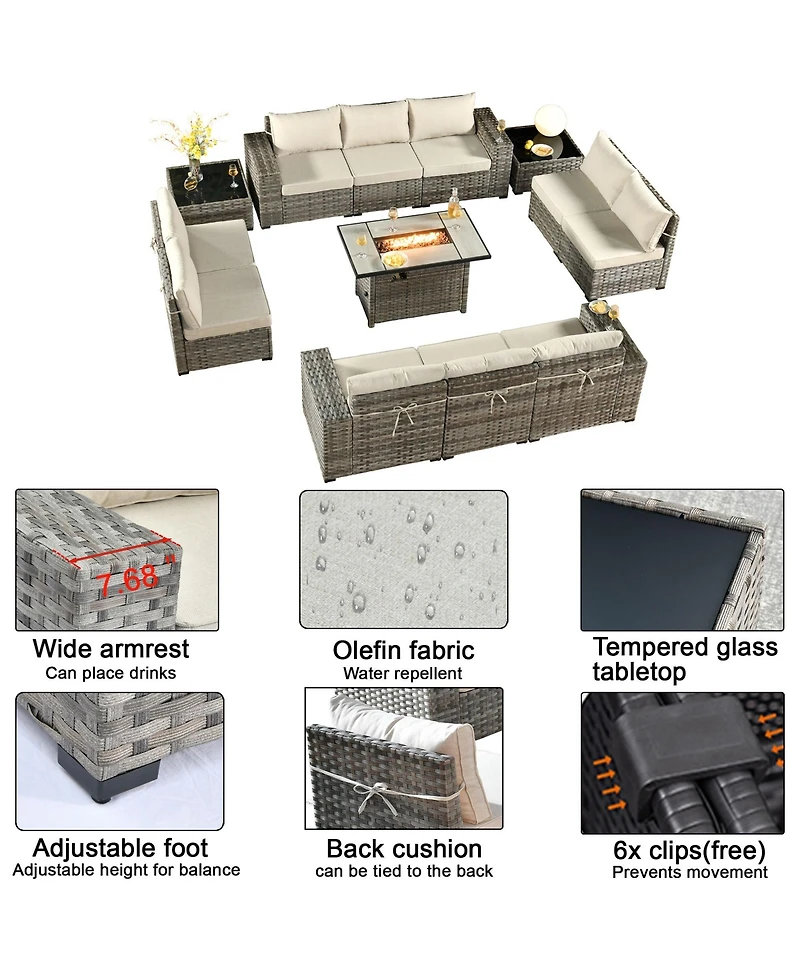 7.68"

Wide armrest
Can place drinks

Olefin fabric
Water repellent

Tempered glass tabletop

Adjustable foot
Adjustable height for balance

Back cushion
can be tied to the back

6x clips(free)
Prevents movement