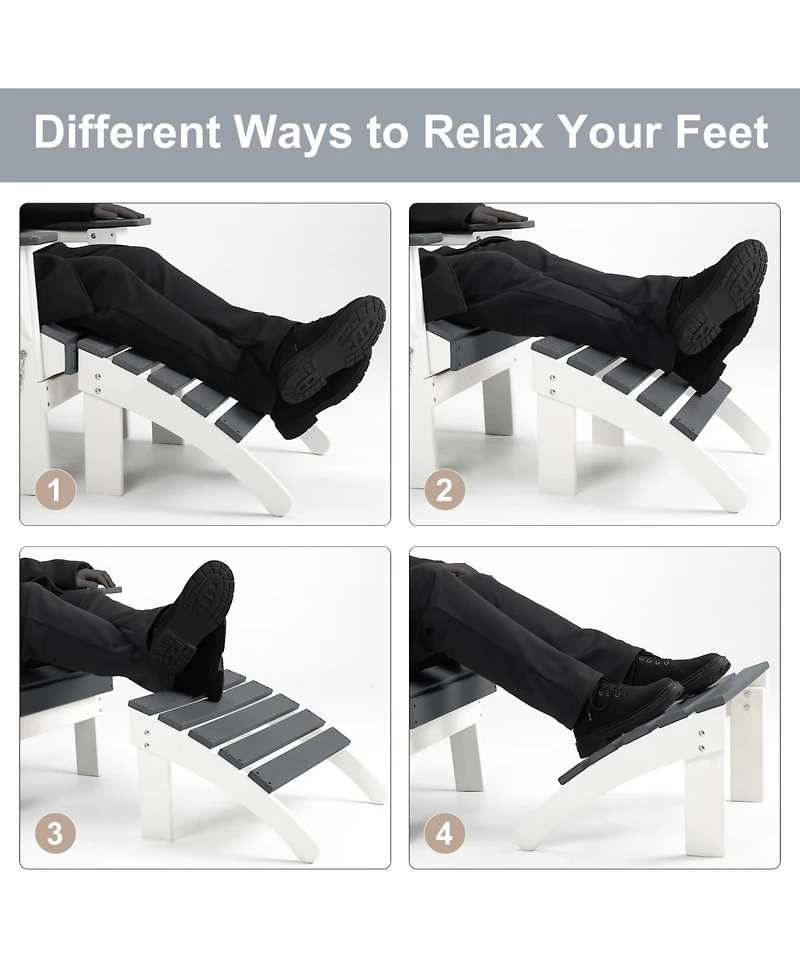 Different Ways to Relax Your Feet

1

2

3

4