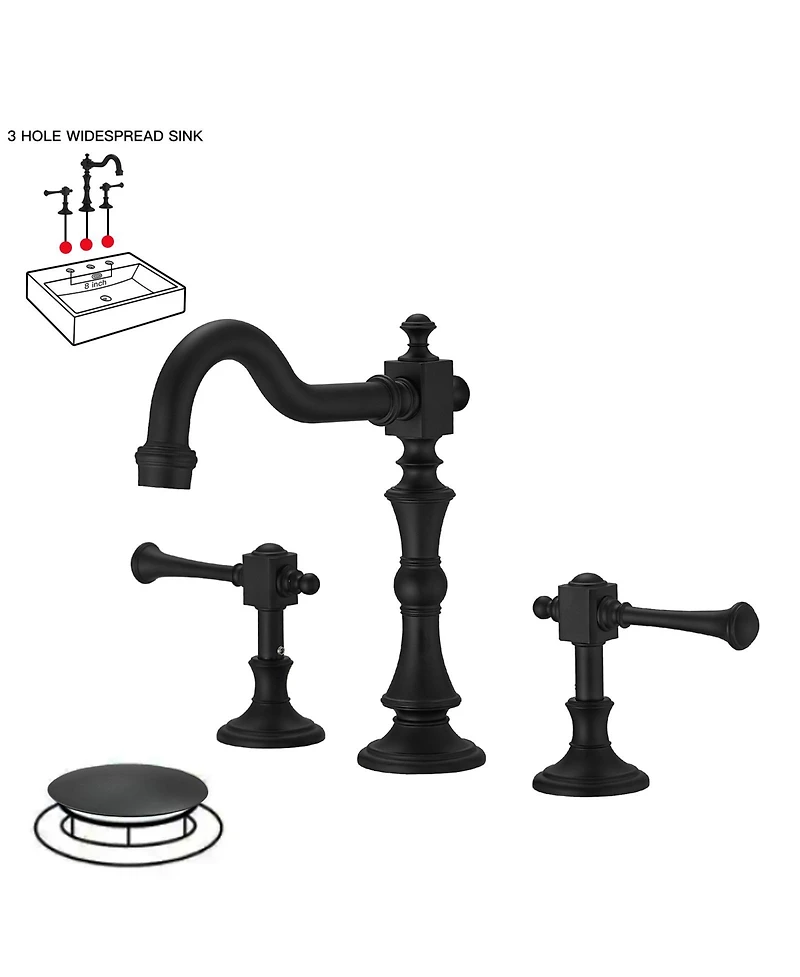 3 HOLE WIDESPREAD SINK

8 inch