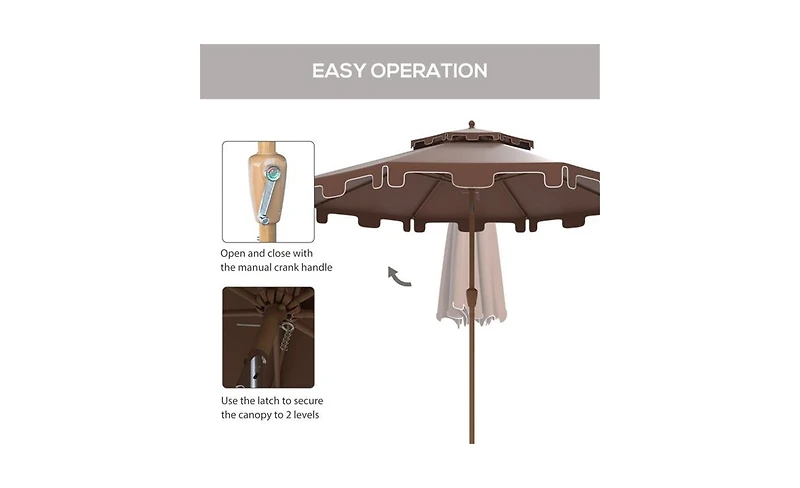 EASY OPERATION

Open and close with the manual crank handle

Use the latch to secure the canopy to 2 levels