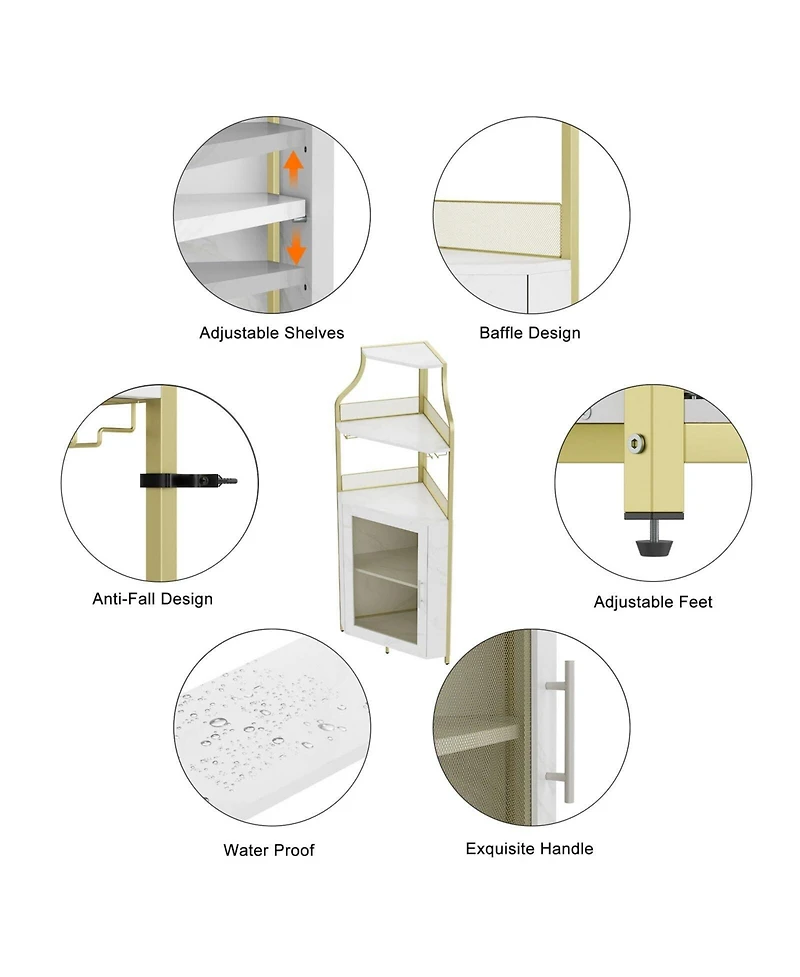 Adjustable Shelves

Baffle Design

Anti-Fall Design

Adjustable Feet

Water Proof

Exquisite Handle