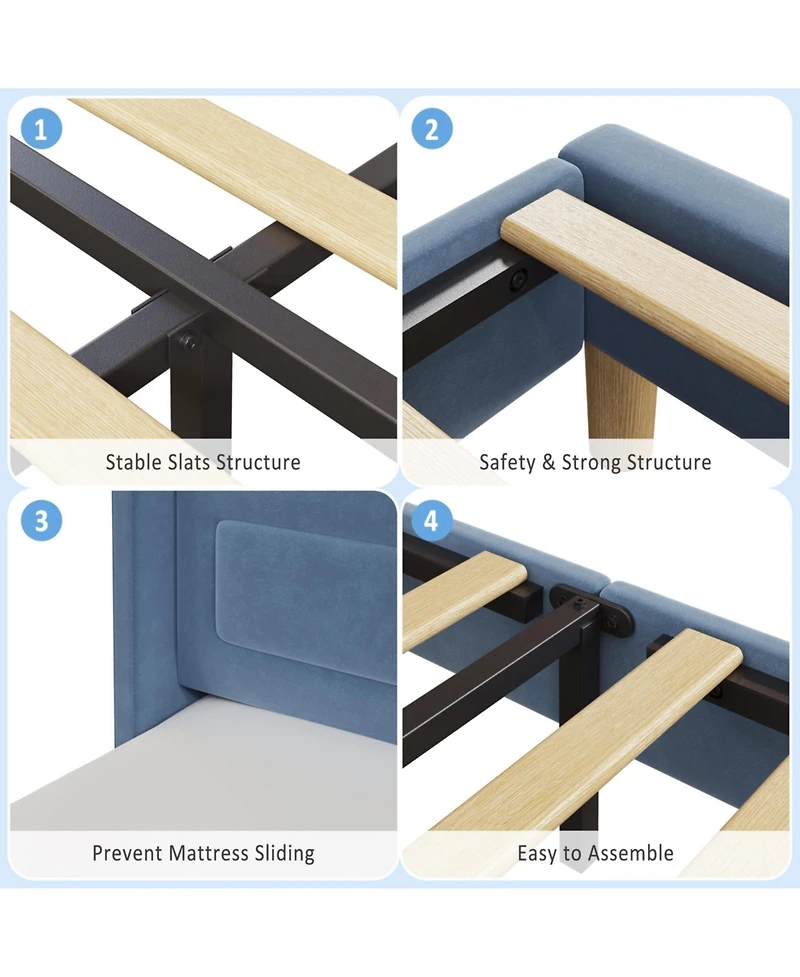 1

Stable Slats Structure

2

Safety & Strong Structure

3

Prevent Mattress Sliding

4

Easy to Assemble