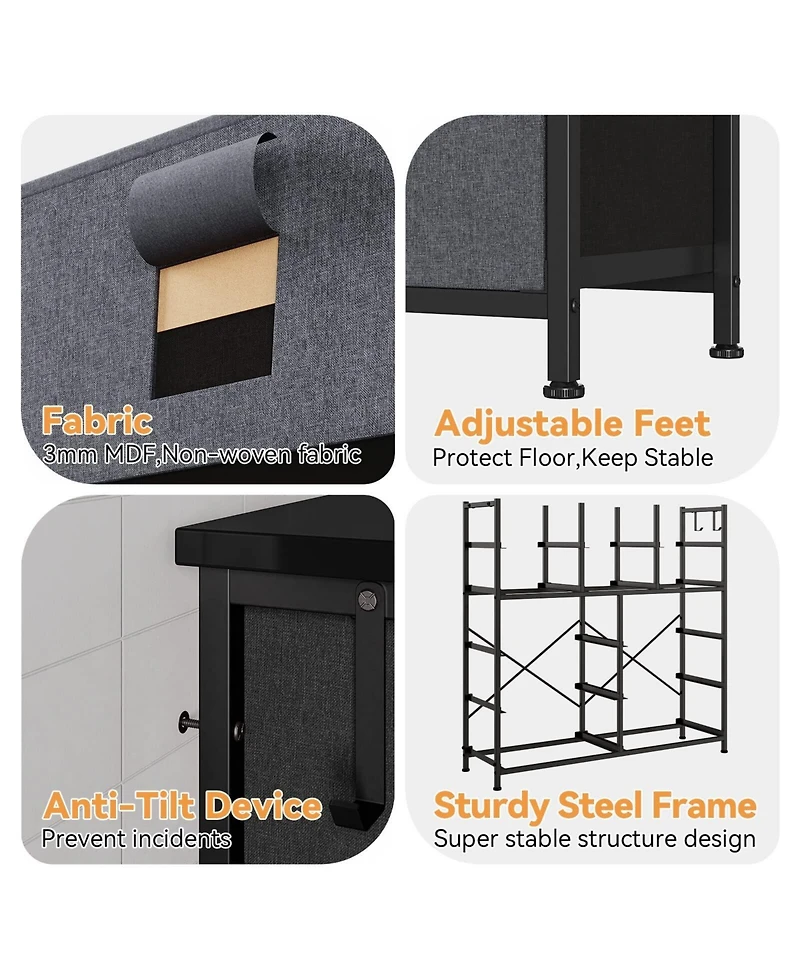 Fabric
3mm MDF,Non-woven fabric

Adjustable Feet
Protect Floor,Keep Stable

Anti-Tilt Device
Prevent incidents

Sturdy Steel Frame
Super stable structure design