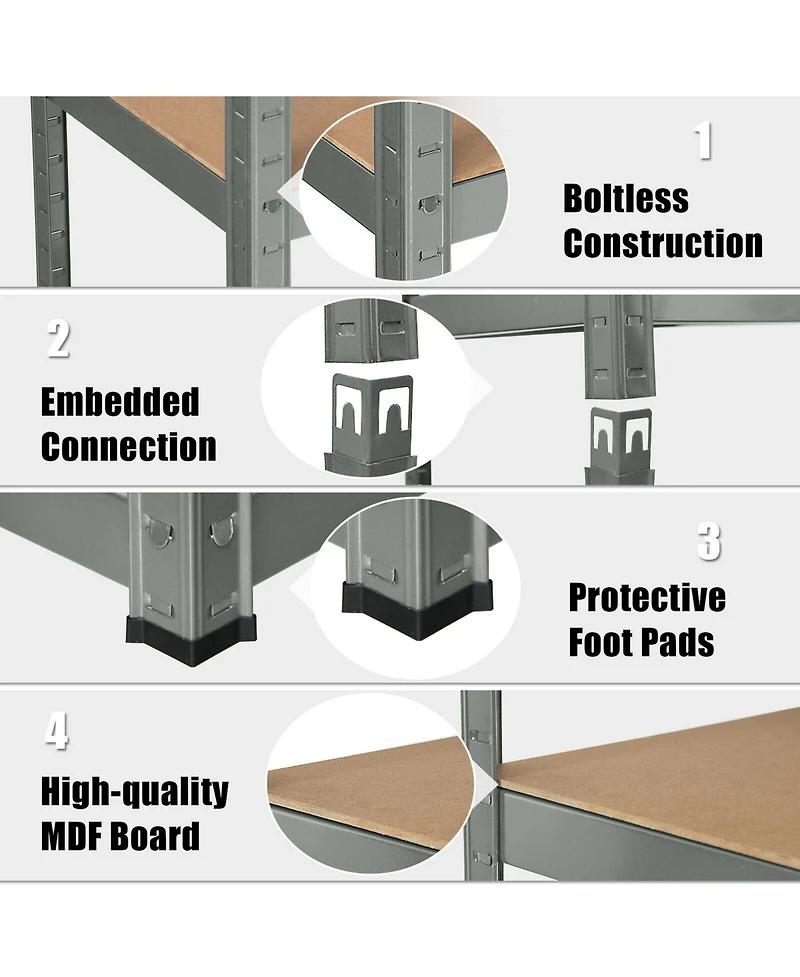 1
Boltless Construction

2
Embedded Connection

3
Protective Foot Pads

4
High-quality MDF Board