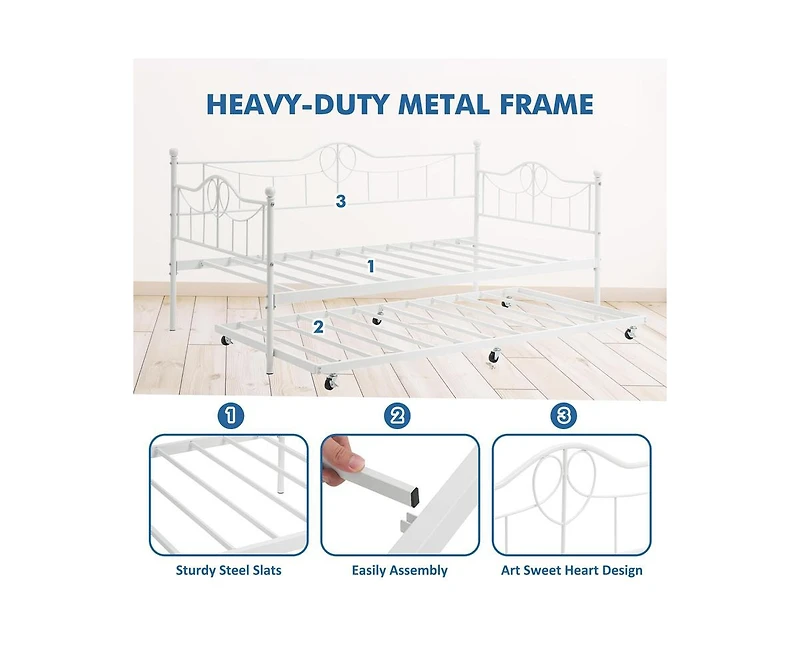 HEAVY-DUTY METAL FRAME

3

1

2

1

2

3

Sturdy Steel Slats

Easily Assembly

Art Sweet Heart Design