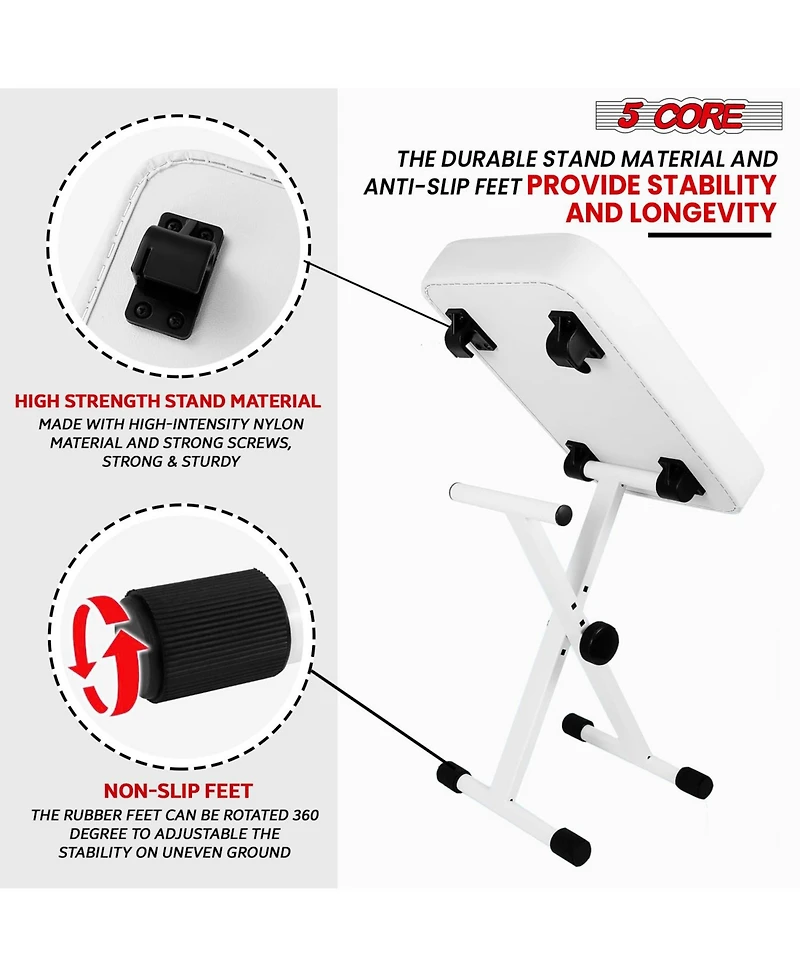 5 CORE

THE DURABLE STAND MATERIAL AND ANTI-SLIP FEET PROVIDE STABILITY AND LONGEVITY

HIGH STRENGTH STAND MATERIAL
MADE WITH HIGH-INTENSITY NYLON MATERIAL AND STRONG SCREWS, STRONG & STURDY

NON-SLIP FEET
THE RUBBER FEET CAN BE ROTATED 360 DEGREE TO ADJUSTABLE THE STABILITY ON UNEVEN GROUND