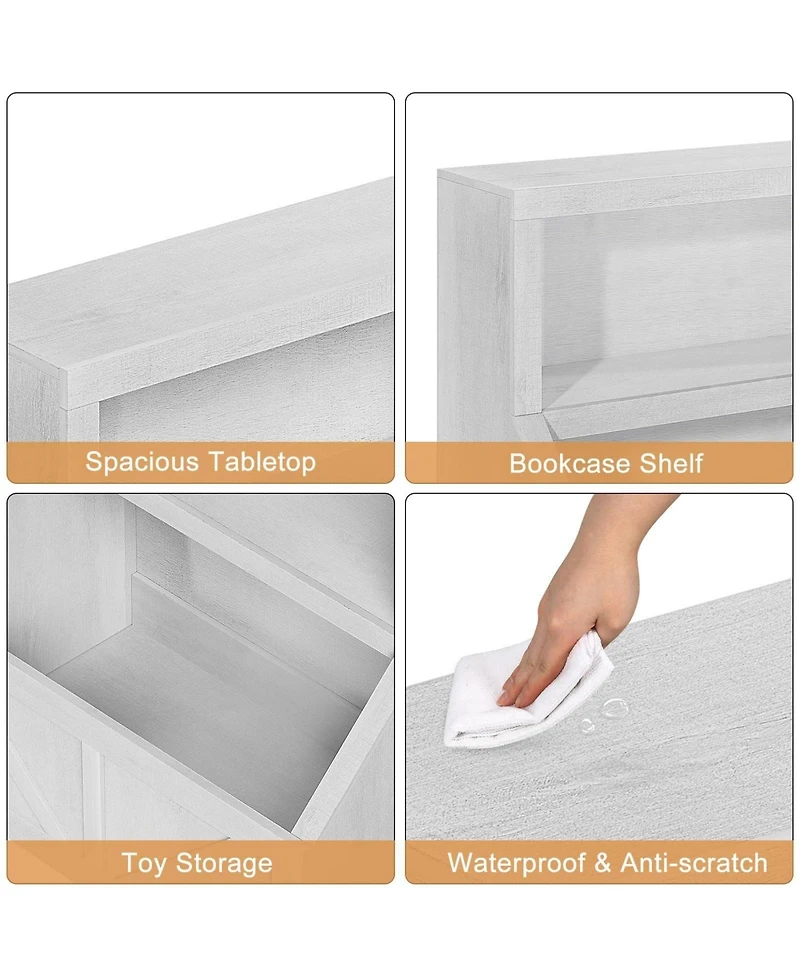 Spacious Tabletop

Bookcase Shelf

Toy Storage

Waterproof & Anti-scratch