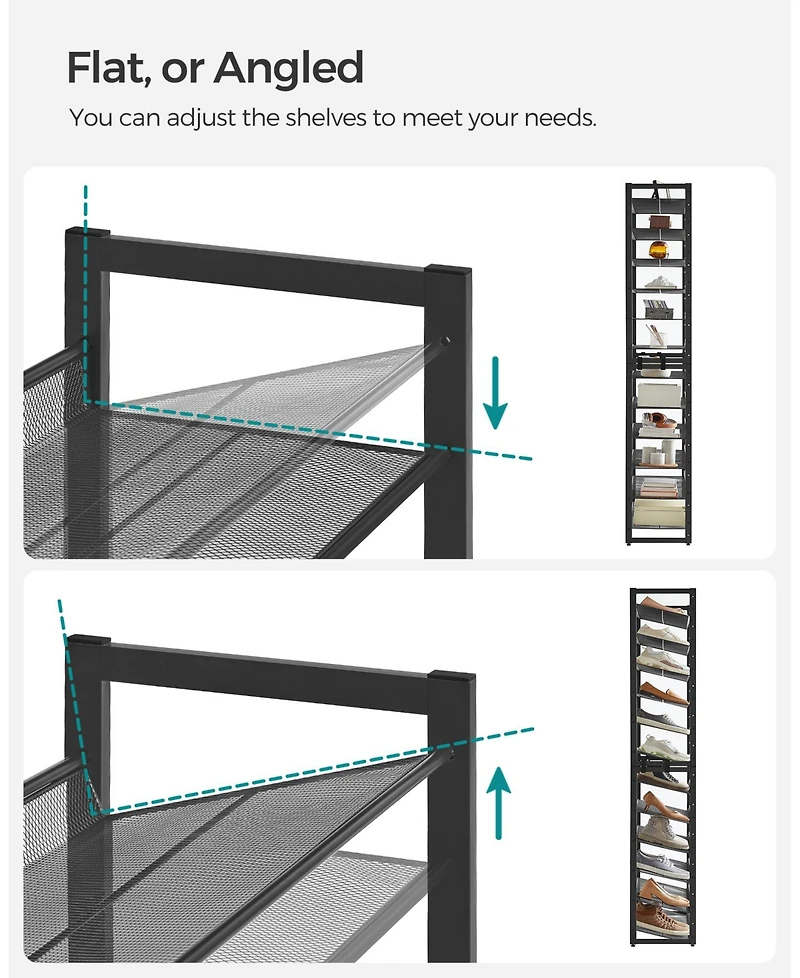 Flat, or Angled
You can adjust the shelves to meet your needs.