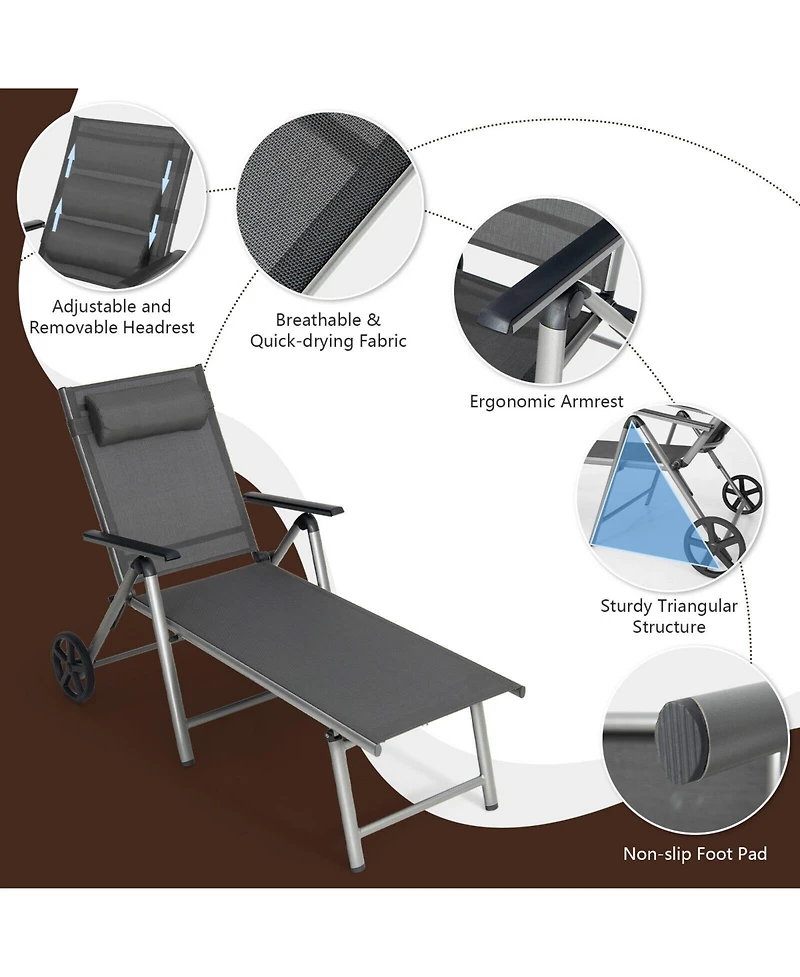 Adjustable and Removable Headrest

Breathable & Quick-drying Fabric

Ergonomic Armrest

Sturdy Triangular Structure

Non-slip Foot Pad