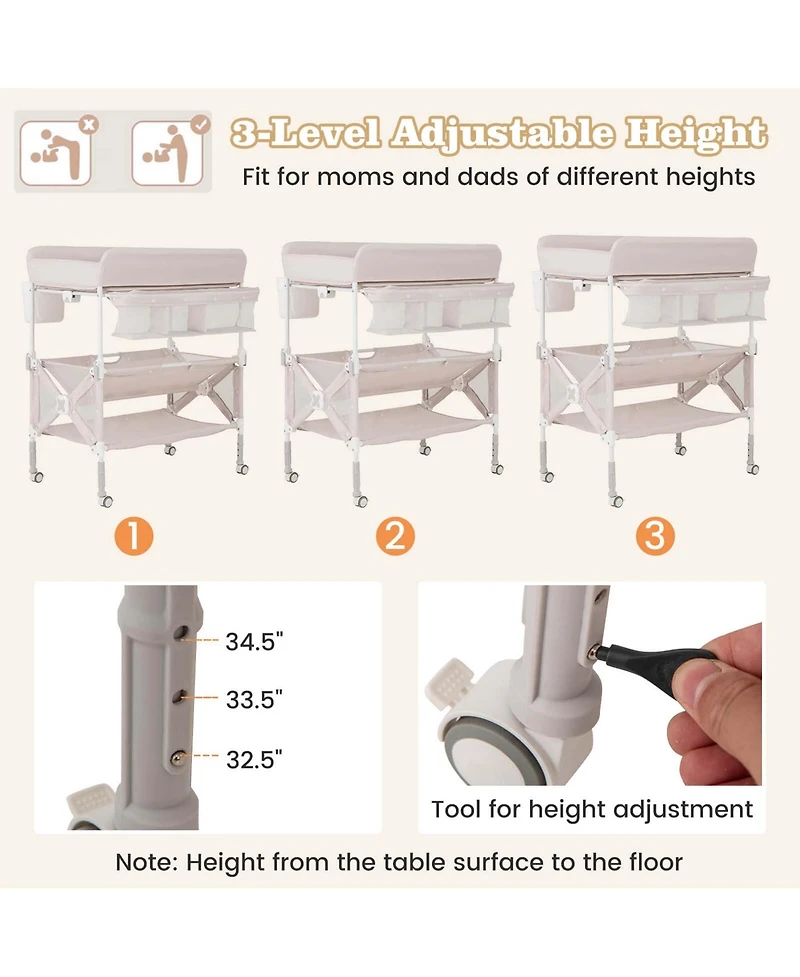 3-Level Adjustable Height
Fit for moms and dads of different heights

1
2
3

34.5"
33.5"
32.5"

Tool for height adjustment

Note: Height from the table surface to the floor