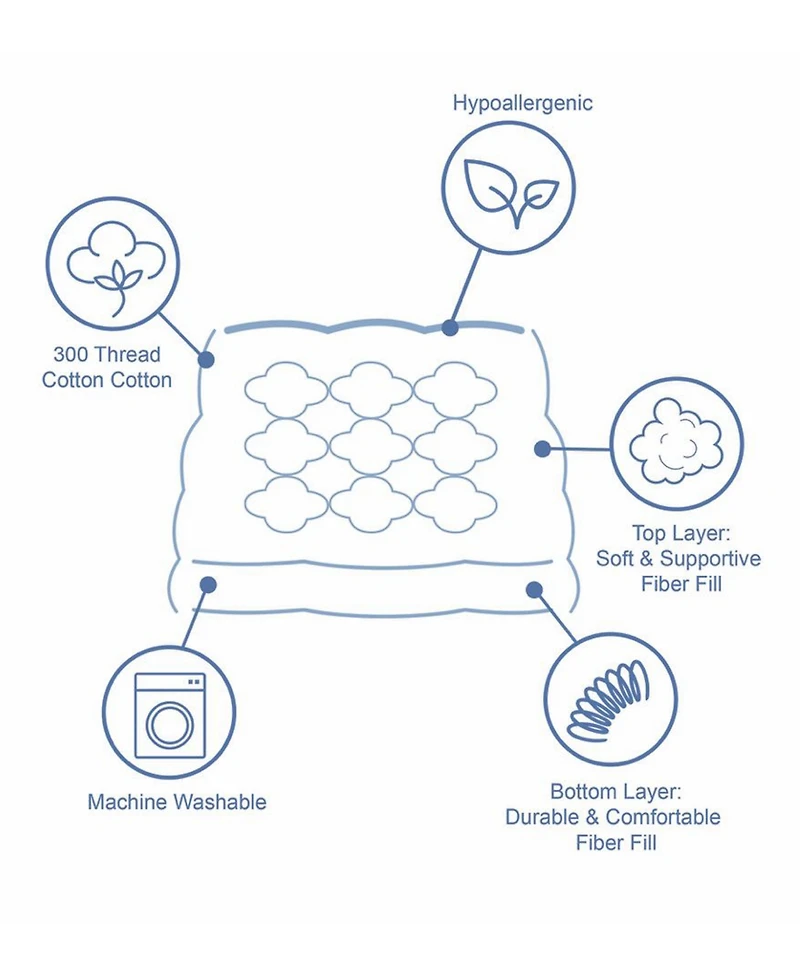 Hypoallergenic

300 Thread
Cotton Cotton

Top Layer:
Soft & Supportive
Fiber Fill

Machine Washable

Bottom Layer:
Durable & Comfortable
Fiber Fill