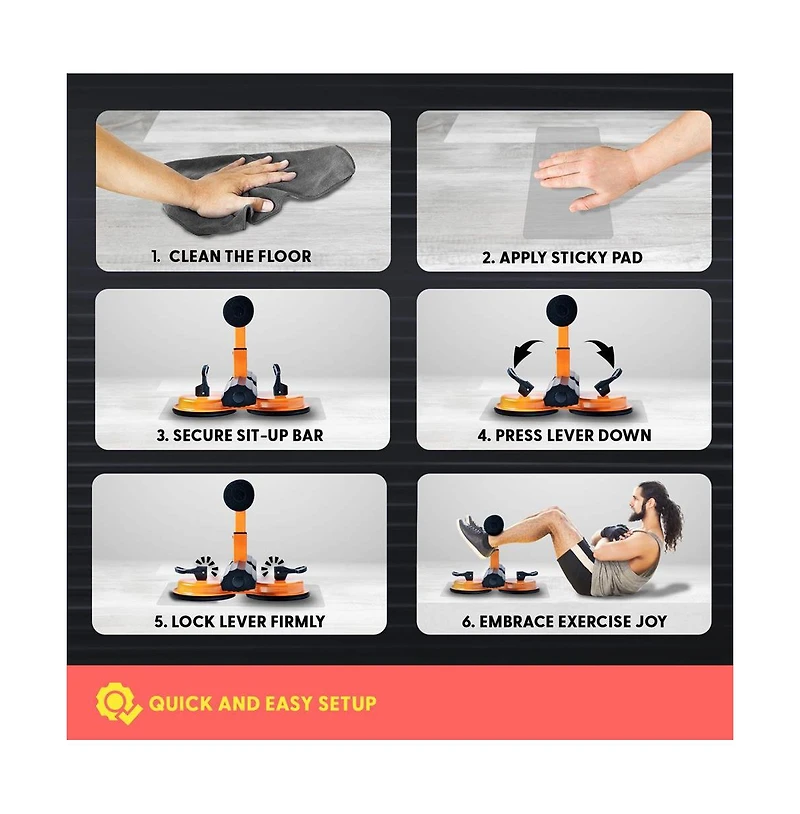 1. CLEAN THE FLOOR

2. APPLY STICKY PAD

3. SECURE SIT-UP BAR

4. PRESS LEVER DOWN

5. LOCK LEVER FIRMLY

6. EMBRACE EXERCISE JOY

QUICK AND EASY SETUP