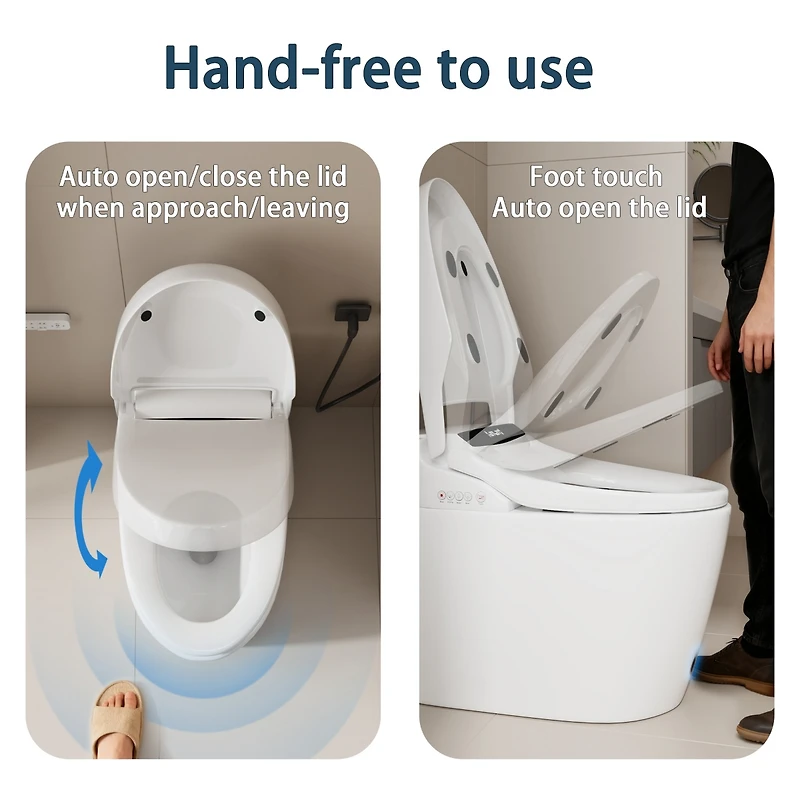 Hand-free to use

Auto open/close the lid when approach/leaving

Foot touch Auto open the lid