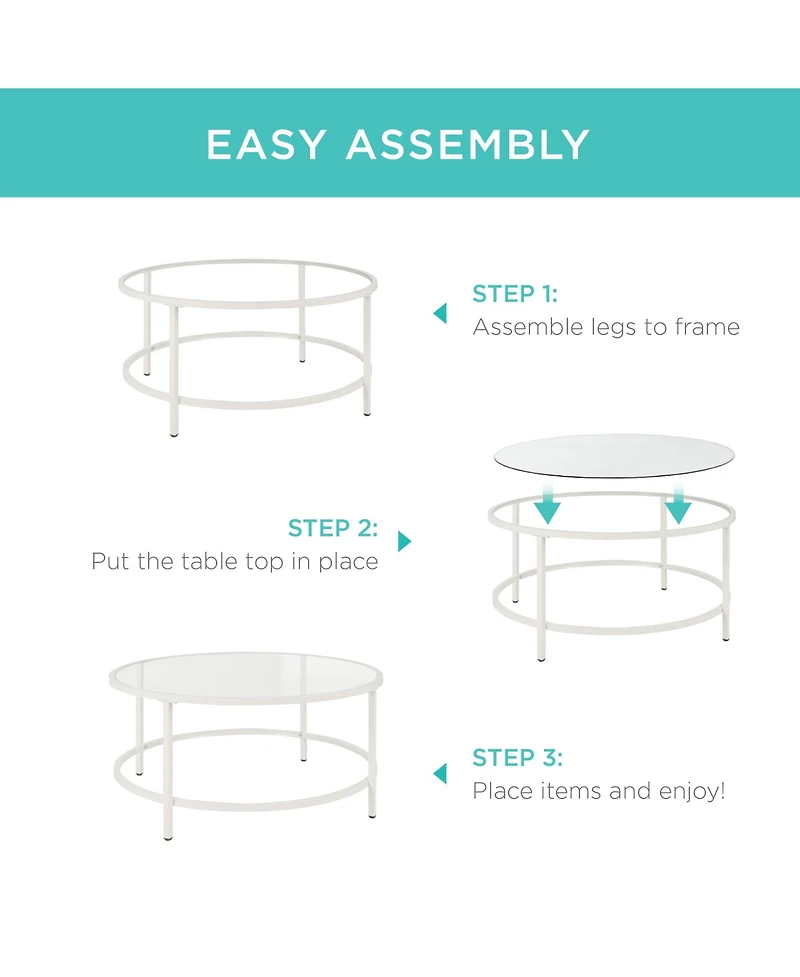 EASY ASSEMBLY

STEP 1:
Assemble legs to frame

STEP 2:
Put the table top in place

STEP 3:
Place items and enjoy!