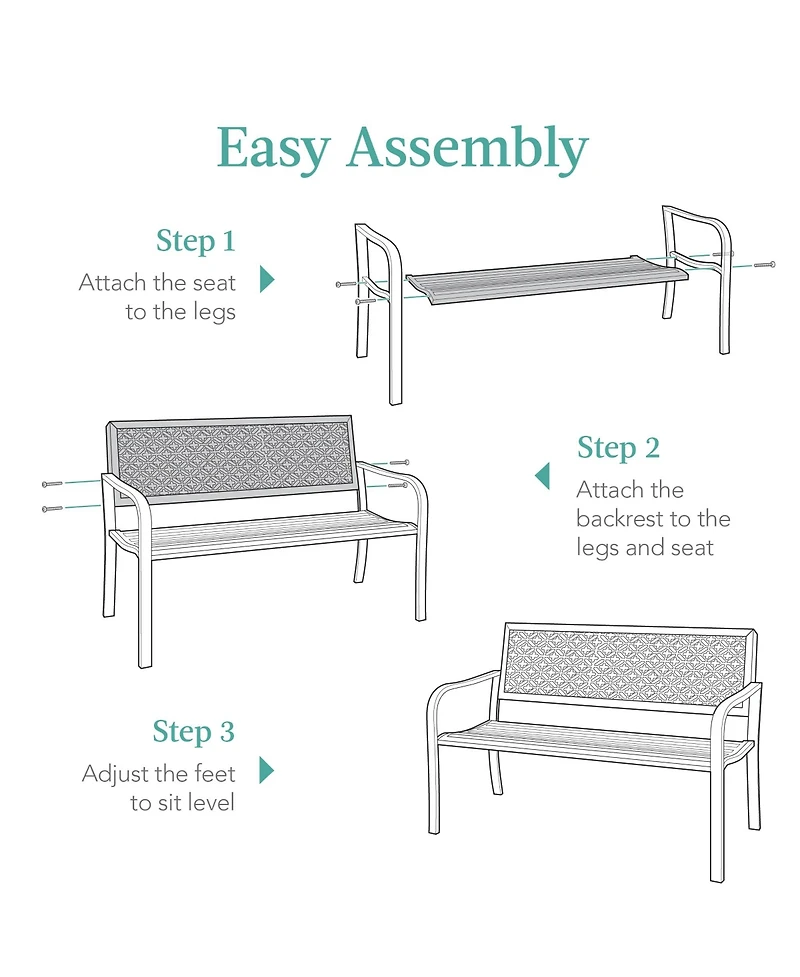 Easy Assembly

Step 1
Attach the seat to the legs

Step 2
Attach the backrest to the legs and seat

Step 3
Adjust the feet to sit level