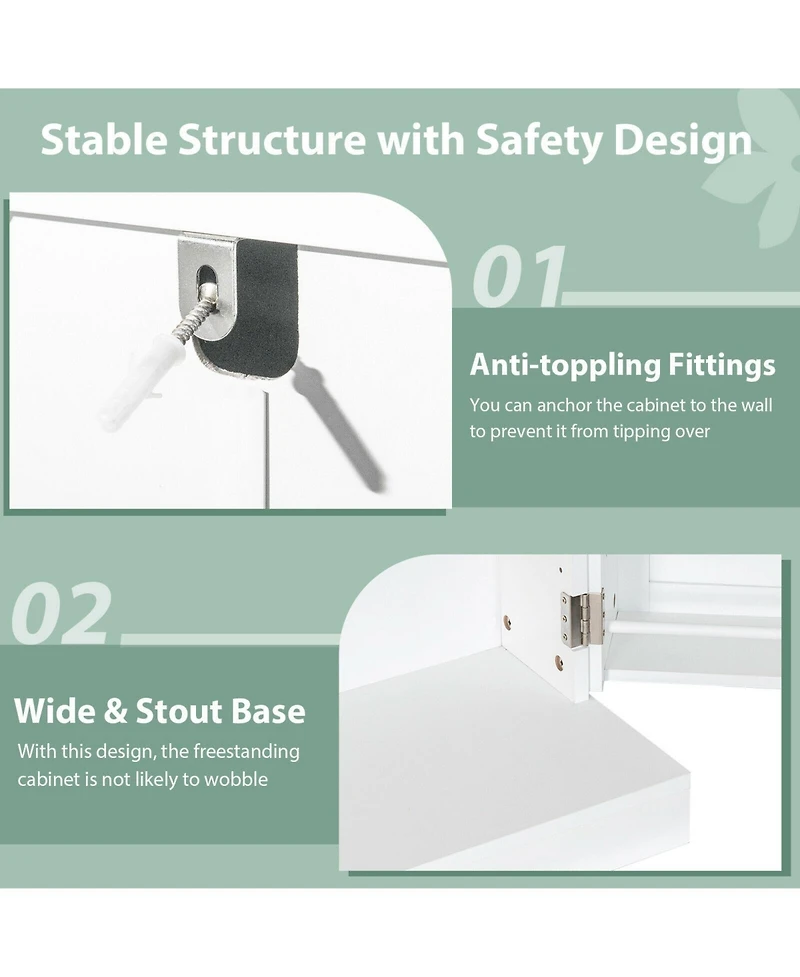 Stable Structure with Safety Design

01

Anti-toppling Fittings

You can anchor the cabinet to the wall to prevent it from tipping over

02

Wide & Stout Base

With this design, the freestanding cabinet is not likely to wobble